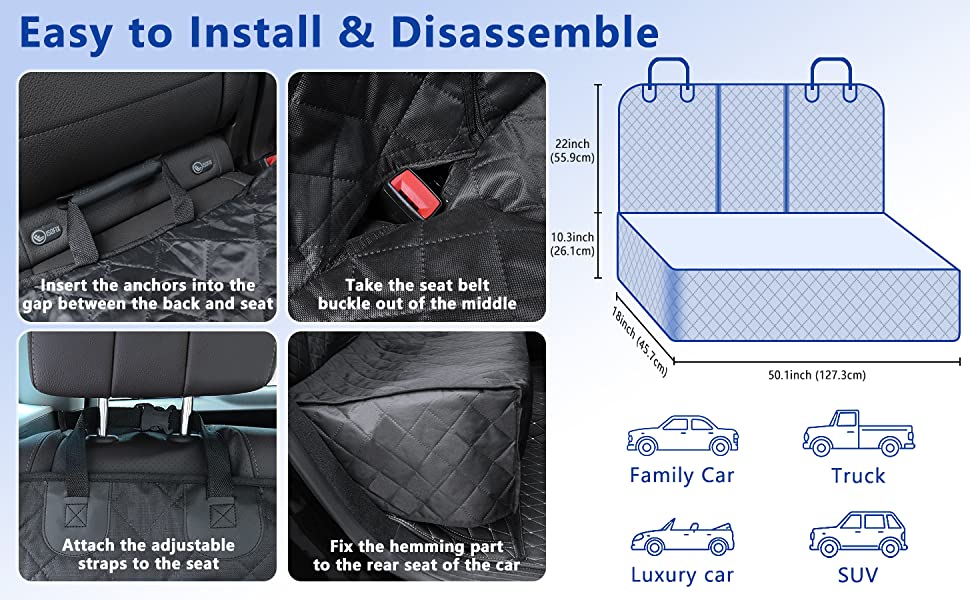 Easy to Install & Disassemble

Insert the anchors into the gap between the back and seat

Take the seat belt buckle out of the middle

Attach the adjustable straps to the seat

Fix the hemming part to the rear seat of the car

22inch (55.9cm)

10.3inch (26.1cm)

18inch (45.7cm)

50.1inch (127.3cm)

Family Car

Truck

Luxury car

SUV