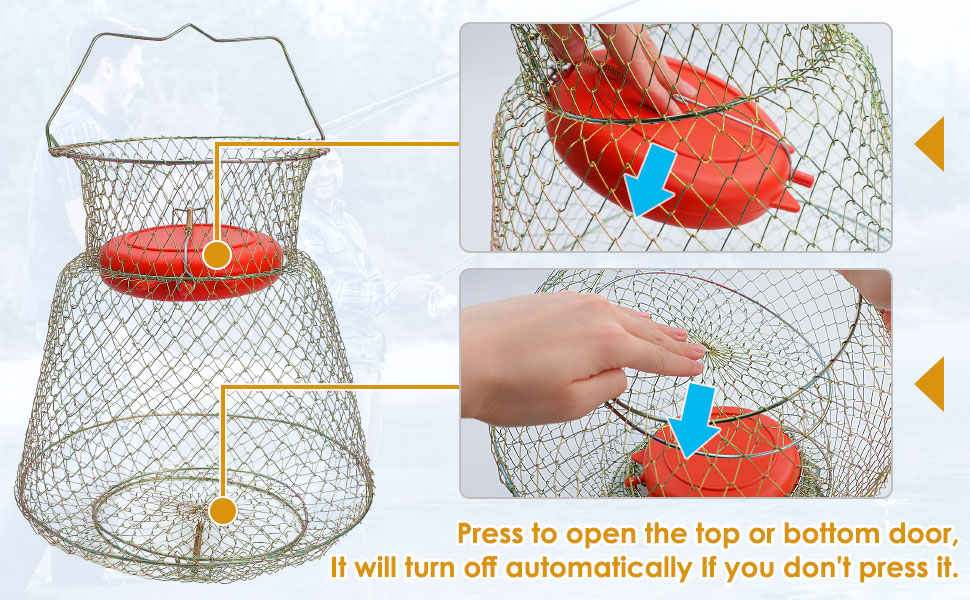 Press to open the top or bottom door,
It will turn off automatically If you don't press it.