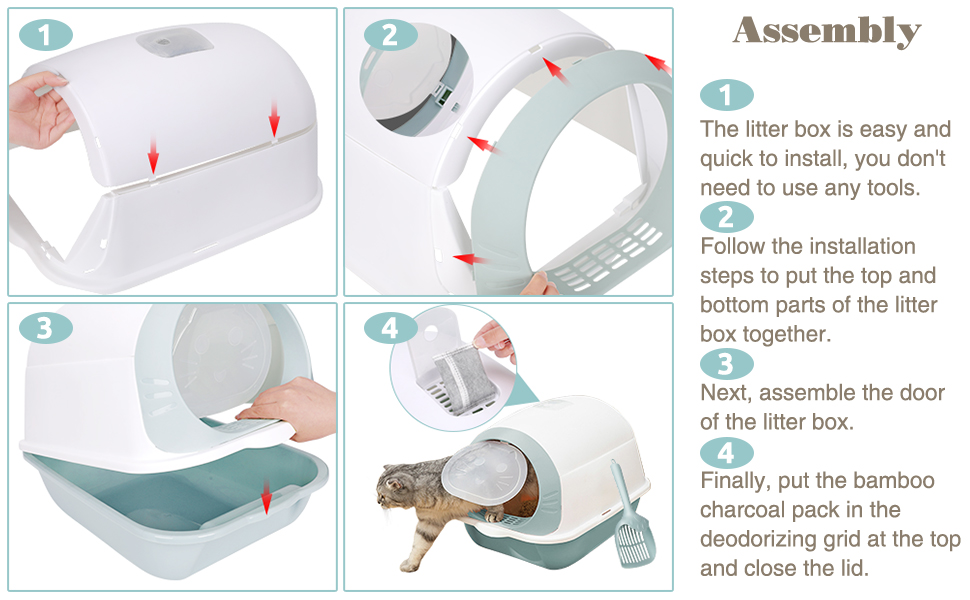 1

2

3

4

Assembly

1
The litter box is easy and quick to install, you don't need to use any tools.

2
Follow the installation steps to put the top and bottom parts of the litter box together.

3
Next, assemble the door of the litter box.

4
Finally, put the bamboo charcoal pack in the deodorizing grid at the top and close the lid.