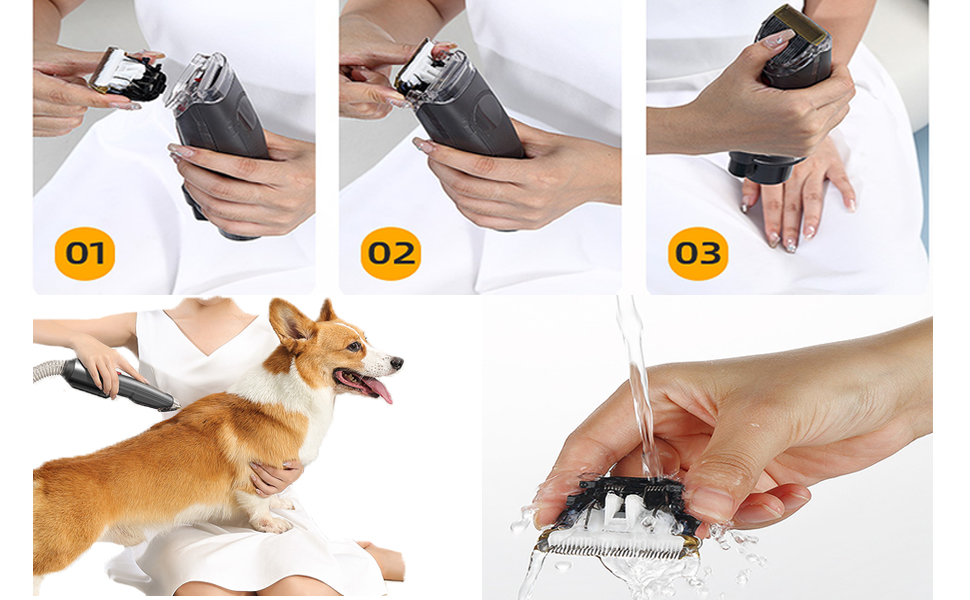 01

02

03