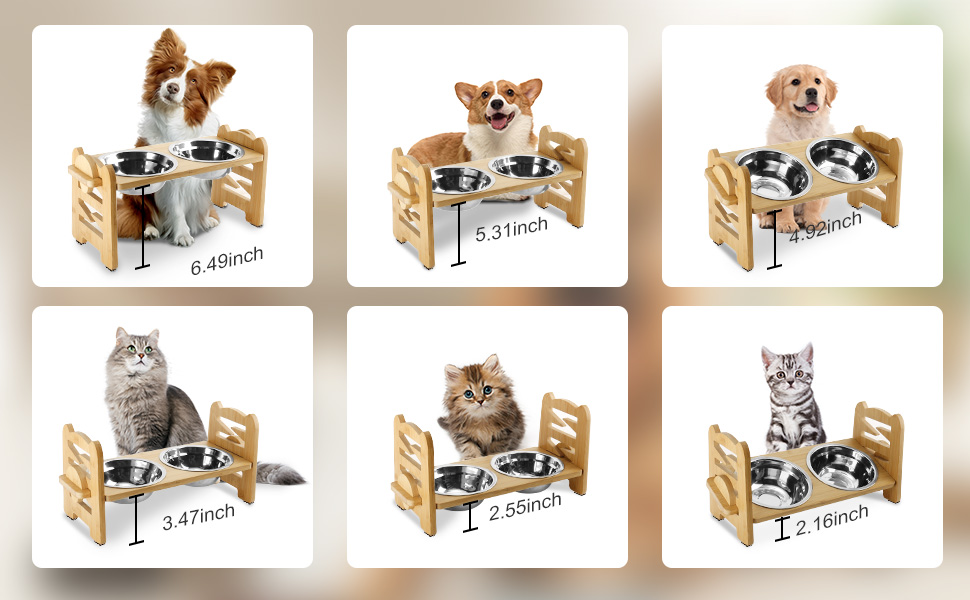 6.49inch

5.31inch

4.92inch

3.47inch

2.55inch

2.16inch