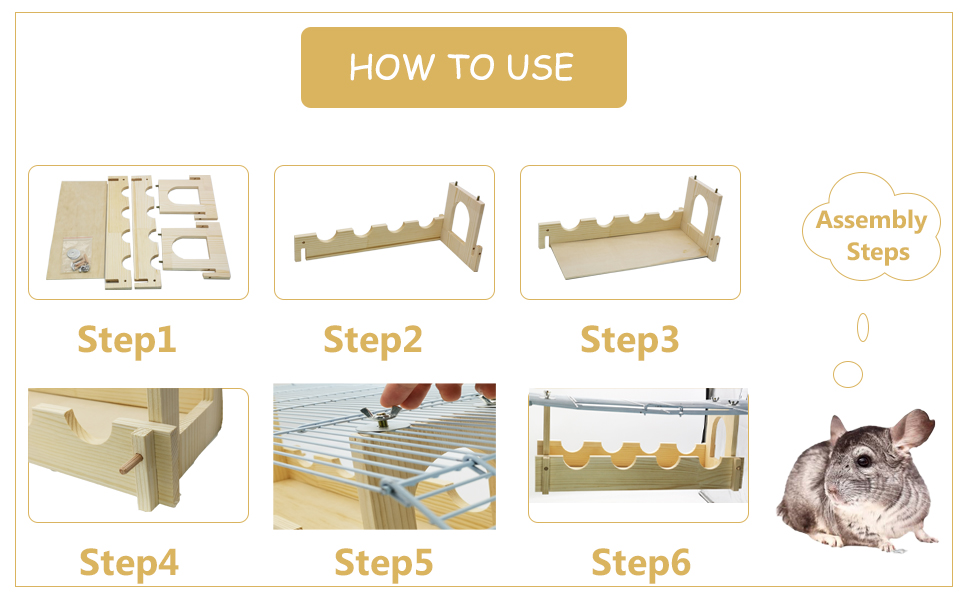 HOW TO USE

Step1

Step2

Step3

Assembly Steps

Step4

Step5

Step6