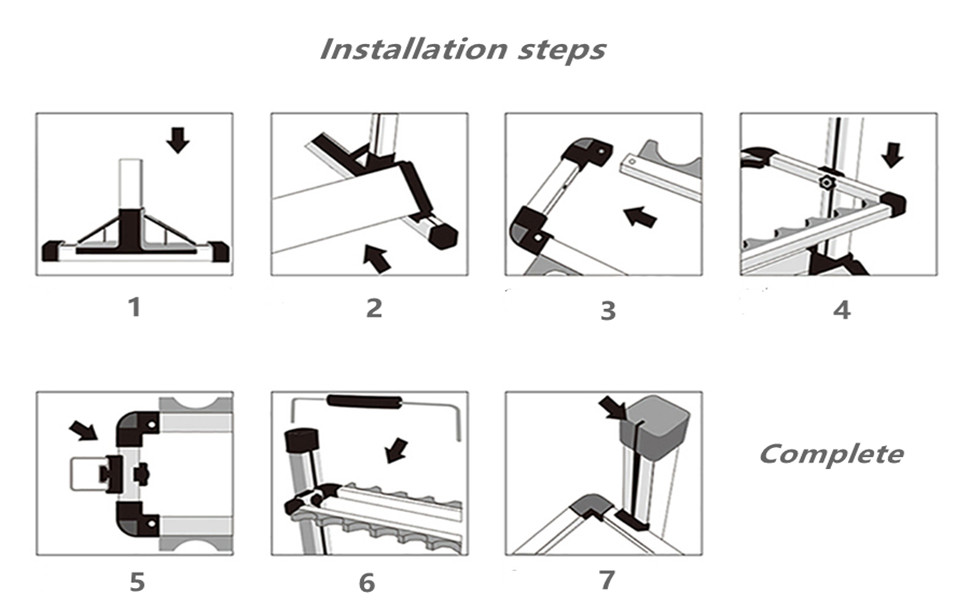 Installation steps

1

2

3

4

5

6

7

Complete