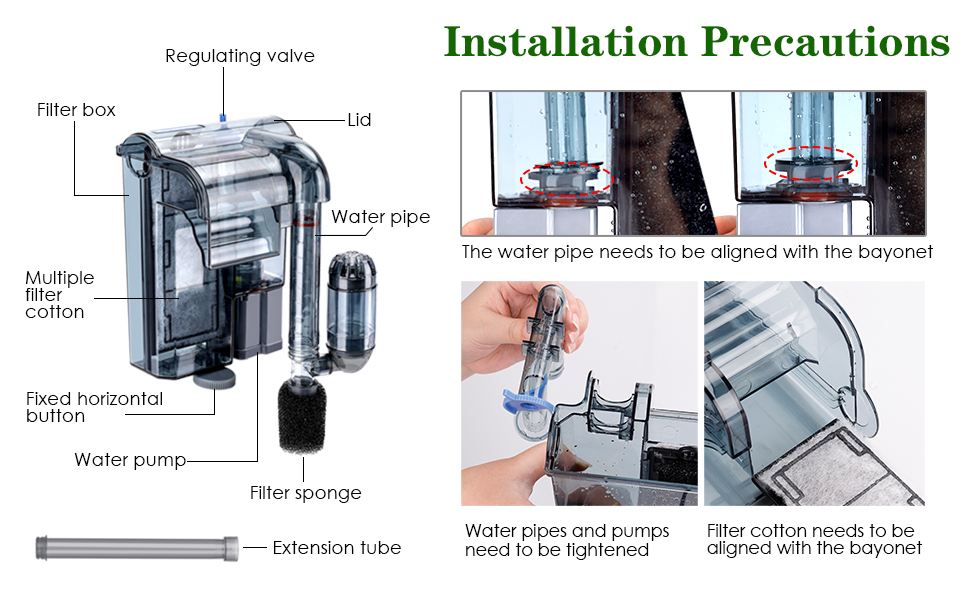 Regulating valve
Filter box
Lid
Water pipe
Multiple filter cotton
Fixed horizontal button
Water pump
Filter sponge
Extension tube

Installation Precautions

The water pipe needs to be aligned with the bayonet

Water pipes and pumps need to be tightened

Filter cotton needs to be aligned with the bayonet