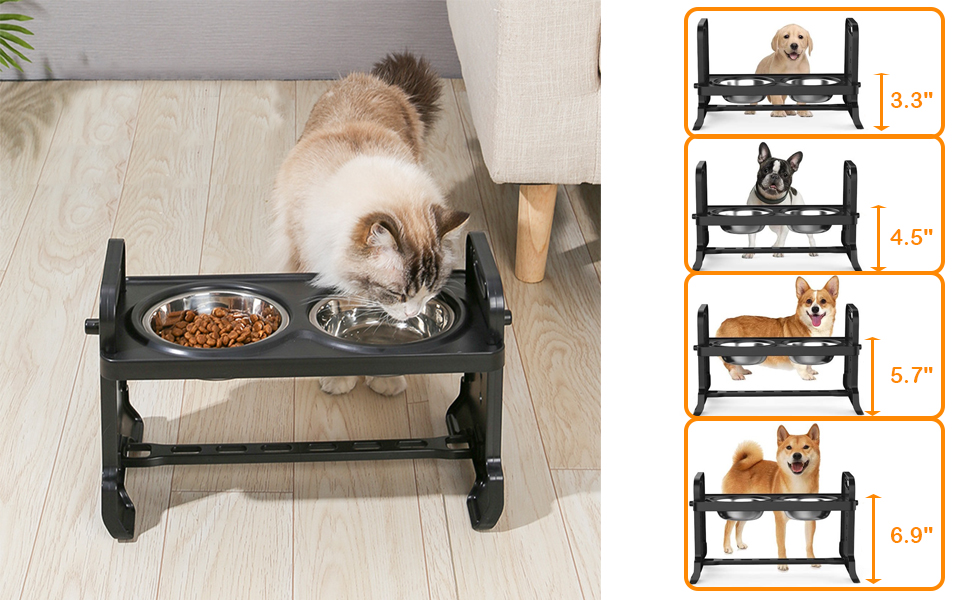 3.3"

4.5"

5.7"

6.9"