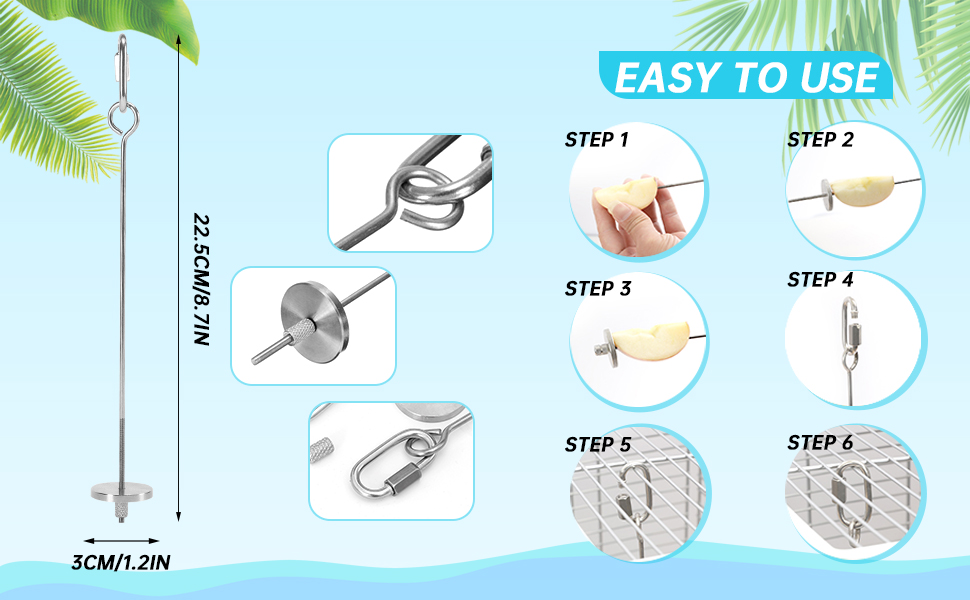 22.5CM/8.7IN

3CM/1.2IN

EASY TO USE

STEP 1

STEP 2

STEP 3

STEP 4

STEP 5

STEP 6