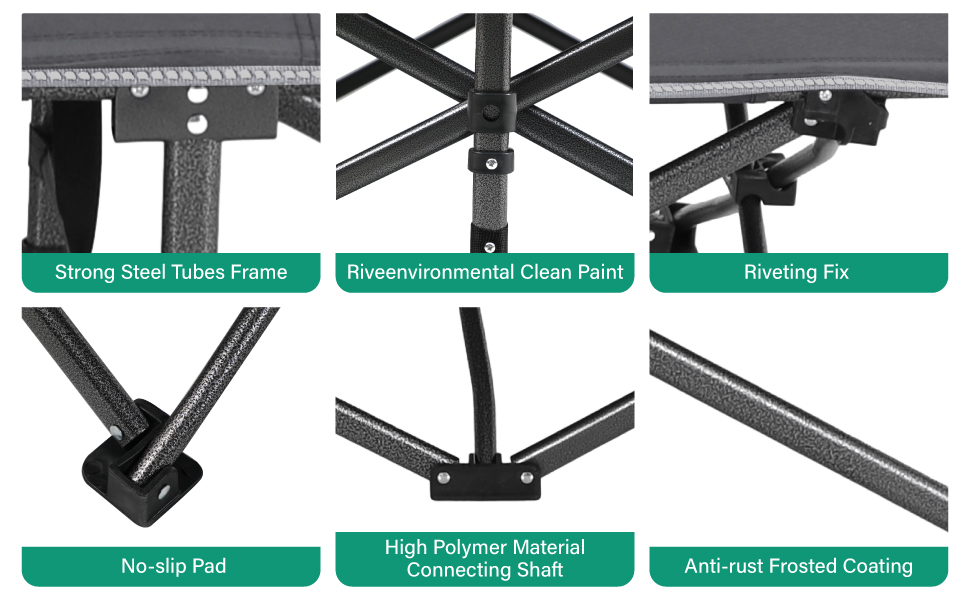 Strong Steel Tubes Frame

Riveenvironmental Clean Paint

Riveting Fix

No-slip Pad

High Polymer Material Connecting Shaft

Anti-rust Frosted Coating