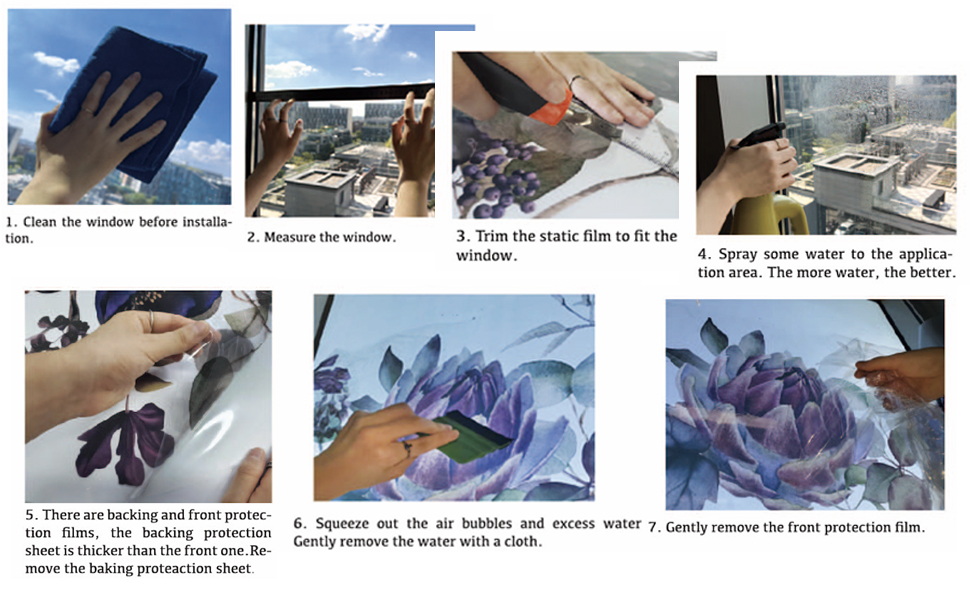 1. Clean the window before installation.

2. Measure the window.

3. Trim the static film to fit the window.

4. Spray some water to the application area. The more water, the better.

5. There are backing and front protection films, the backing protection sheet is thicker than the front one.Remove the baking proteaction sheet.

6. Squeeze out the air bubbles and excess water Gently remove the water with a cloth.

7. Gently remove the front protection film.