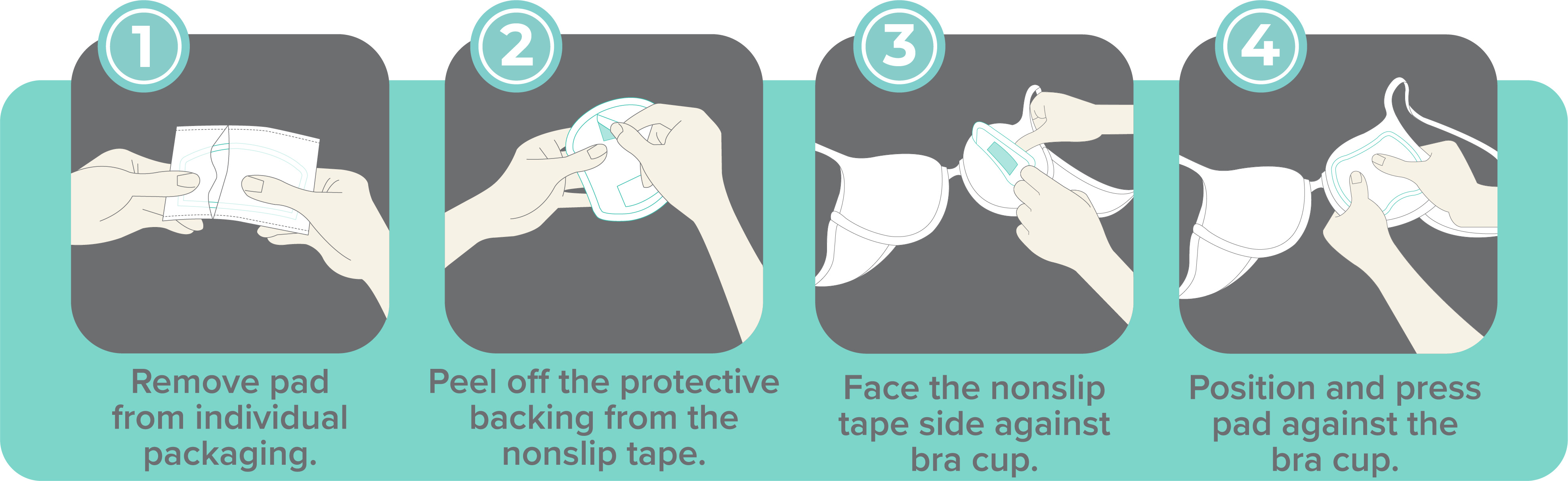 1

Remove pad from individual packaging.

2

Peel off the protective backing from the nonslip tape.

3

Face the nonslip tape side against bra cup.

4

Position and press pad against the bra cup.