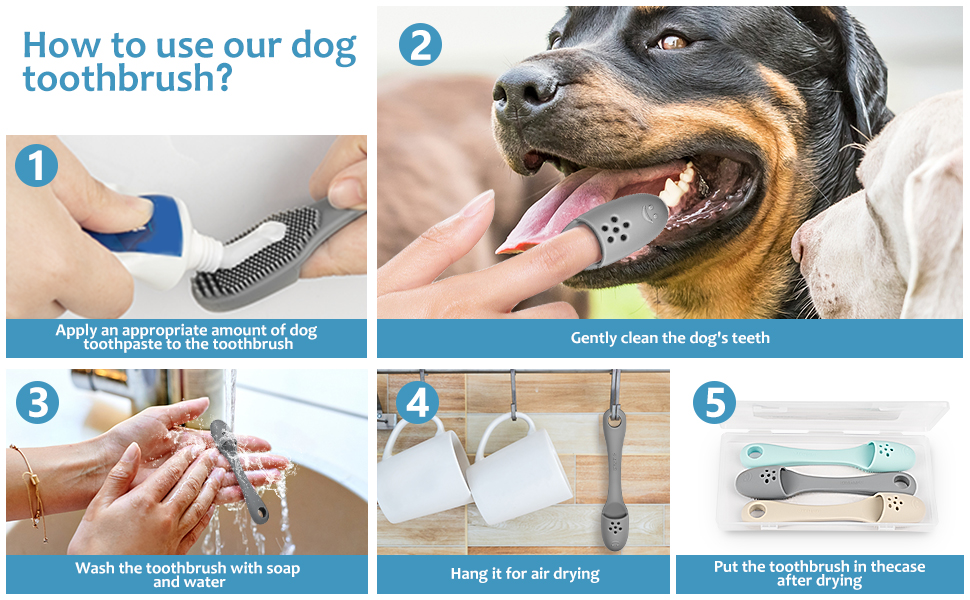 How to use our dog toothbrush?

1

Apply an appropriate amount of dog toothpaste to the toothbrush

2

Gently clean the dog's teeth

3

Wash the toothbrush with soap and water

4

Hang it for air drying

5

Put the toothbrush in thecase after drying