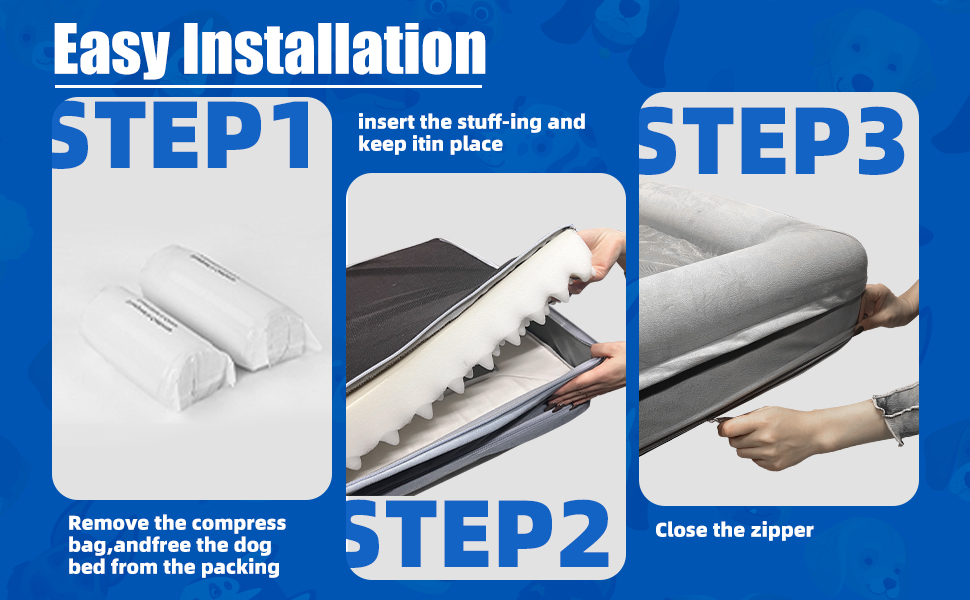 Easy Installation

STEP1

Remove the compress bag,andfree the dog bed from the packing

insert the stuff-ing and keep itin place

STEP2

STEP3

Close the zipper