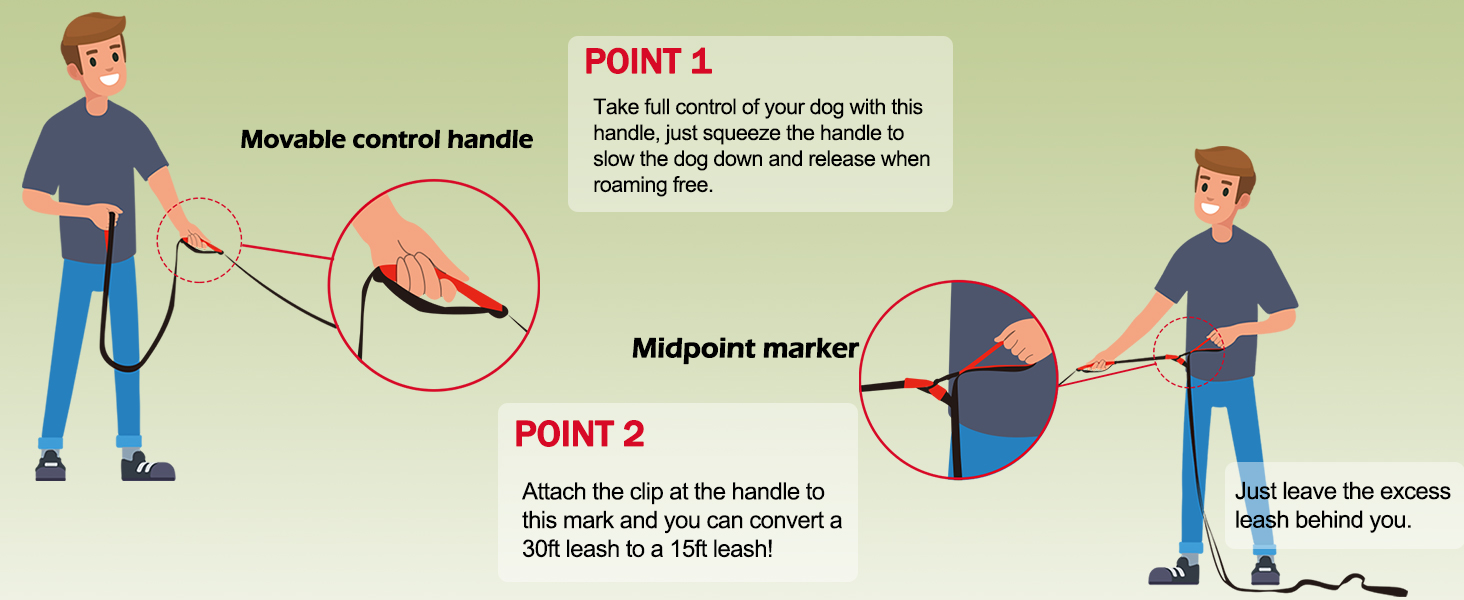 Movable control handle

POINT 1

Take full control of your dog with this handle, just squeeze the handle to slow the dog down and release when roaming free.

Midpoint marker

POINT 2

Attach the clip at the handle to this mark and you can convert a 30ft leash to a 15ft leash!

Just leave the excess leash behind you.