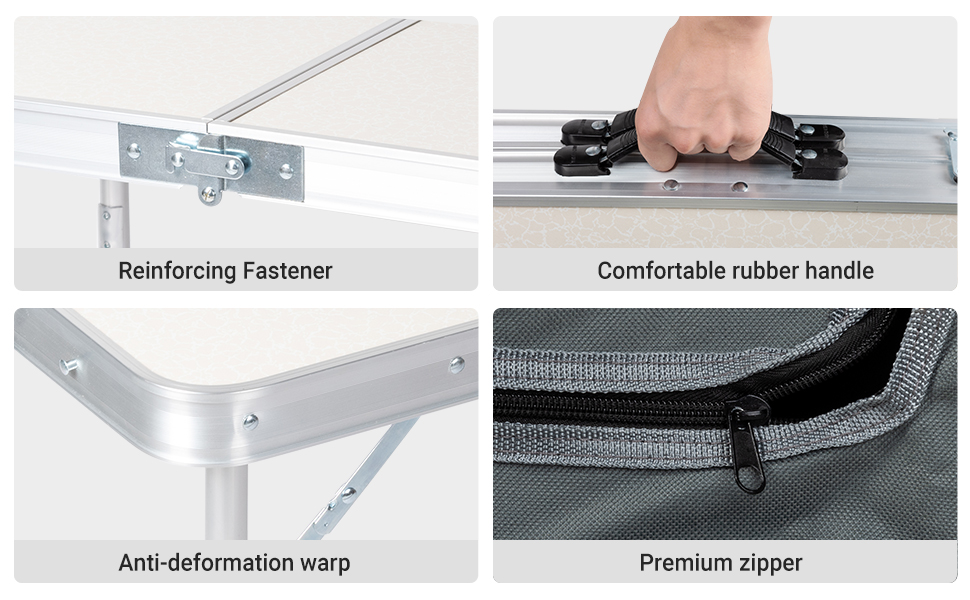 Reinforcing Fastener

Comfortable rubber handle

Anti-deformation warp

Premium zipper