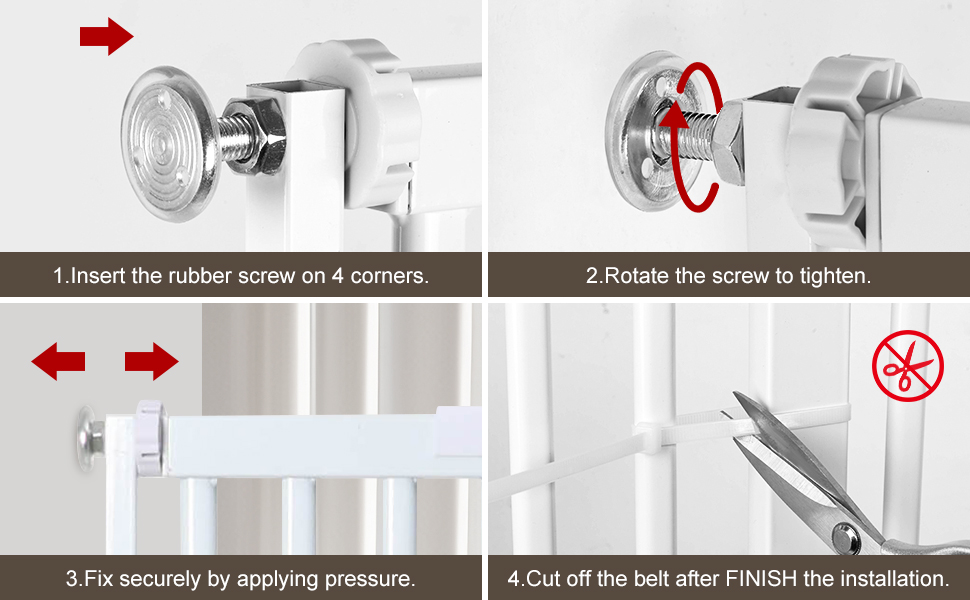 1.Insert the rubber screw on 4 corners.

2.Rotate the screw to tighten.

3.Fix securely by applying pressure.

4.Cut off the belt after FINISH the installation.