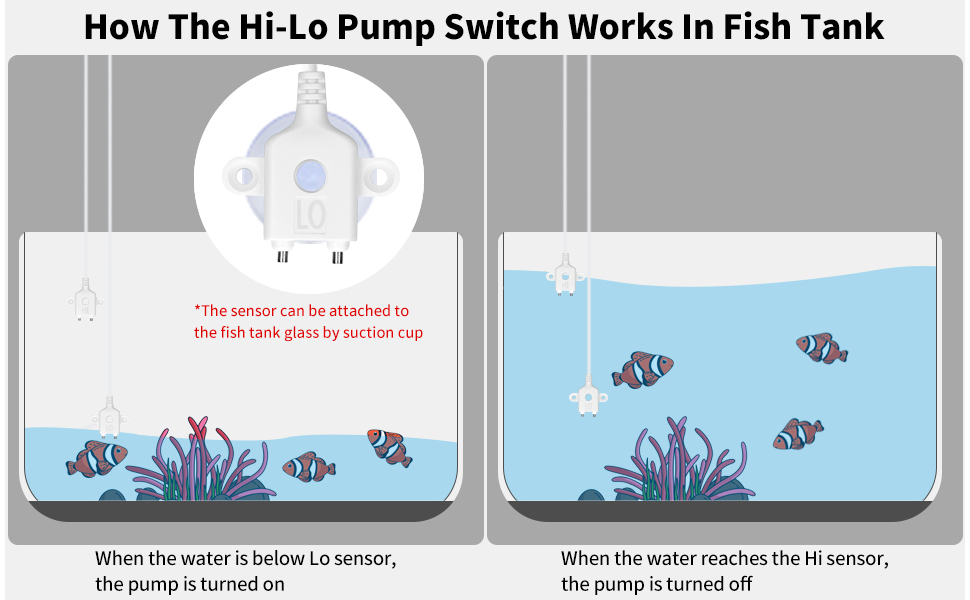 How The Hi-Lo Pump Switch Works In Fish Tank

LO

*The sensor can be attached to the fish tank glass by suction cup

When the water is below Lo sensor, the pump is turned on

When the water reaches the Hi sensor, the pump is turned off