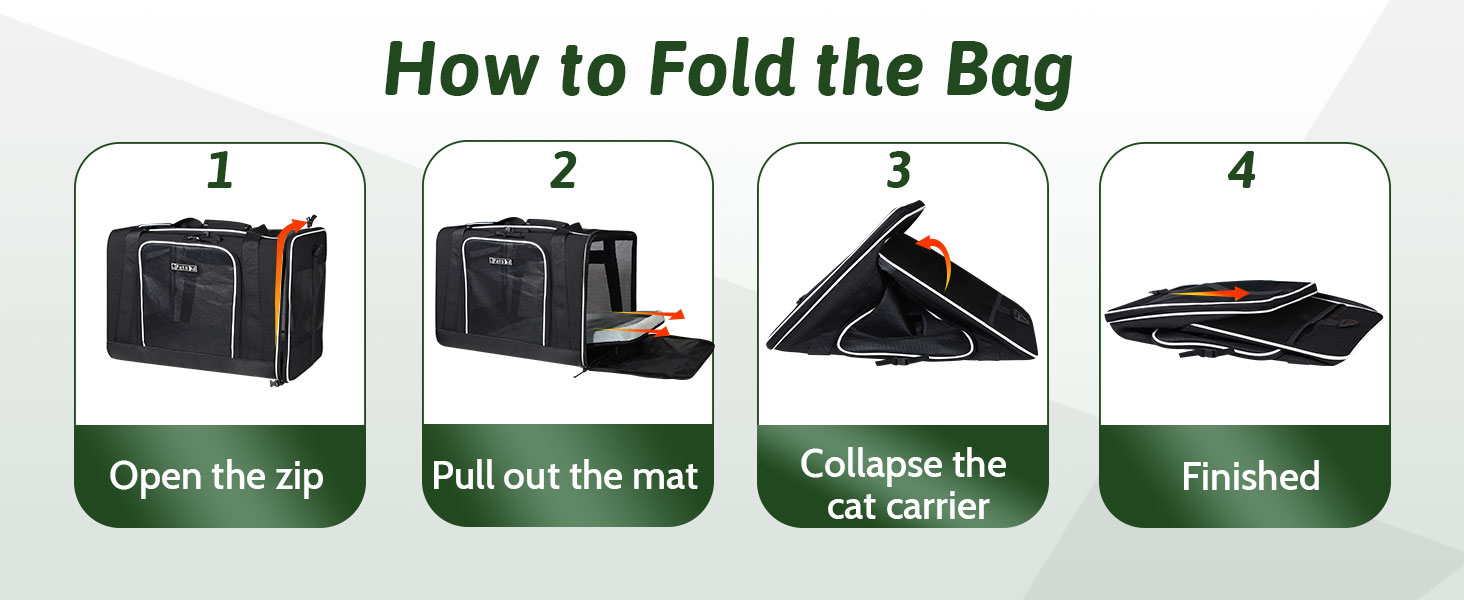 How to Fold the Bag

1

Open the zip

2

Pull out the mat

3

Collapse the cat carrier

4

Finished