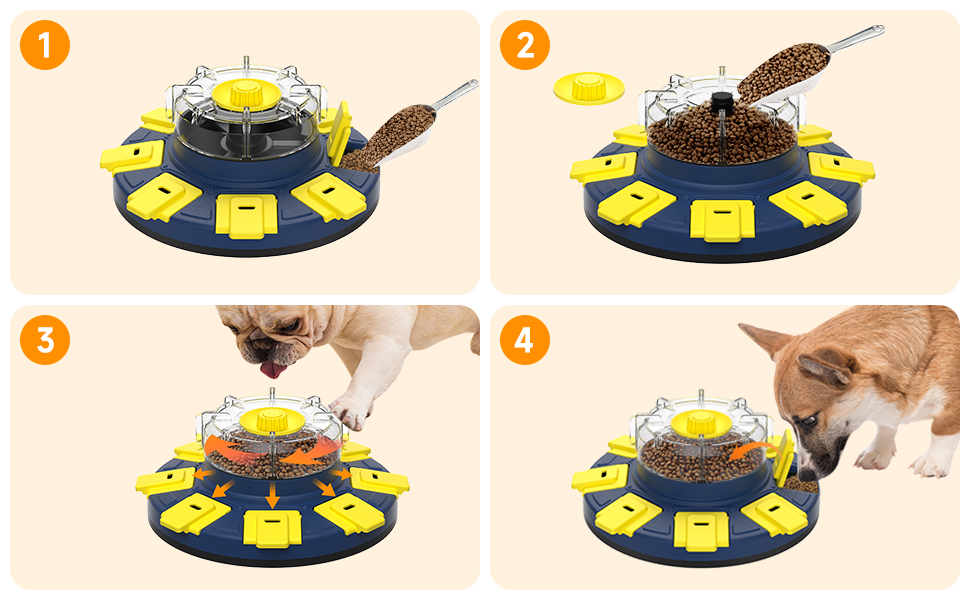 1

2

3

4