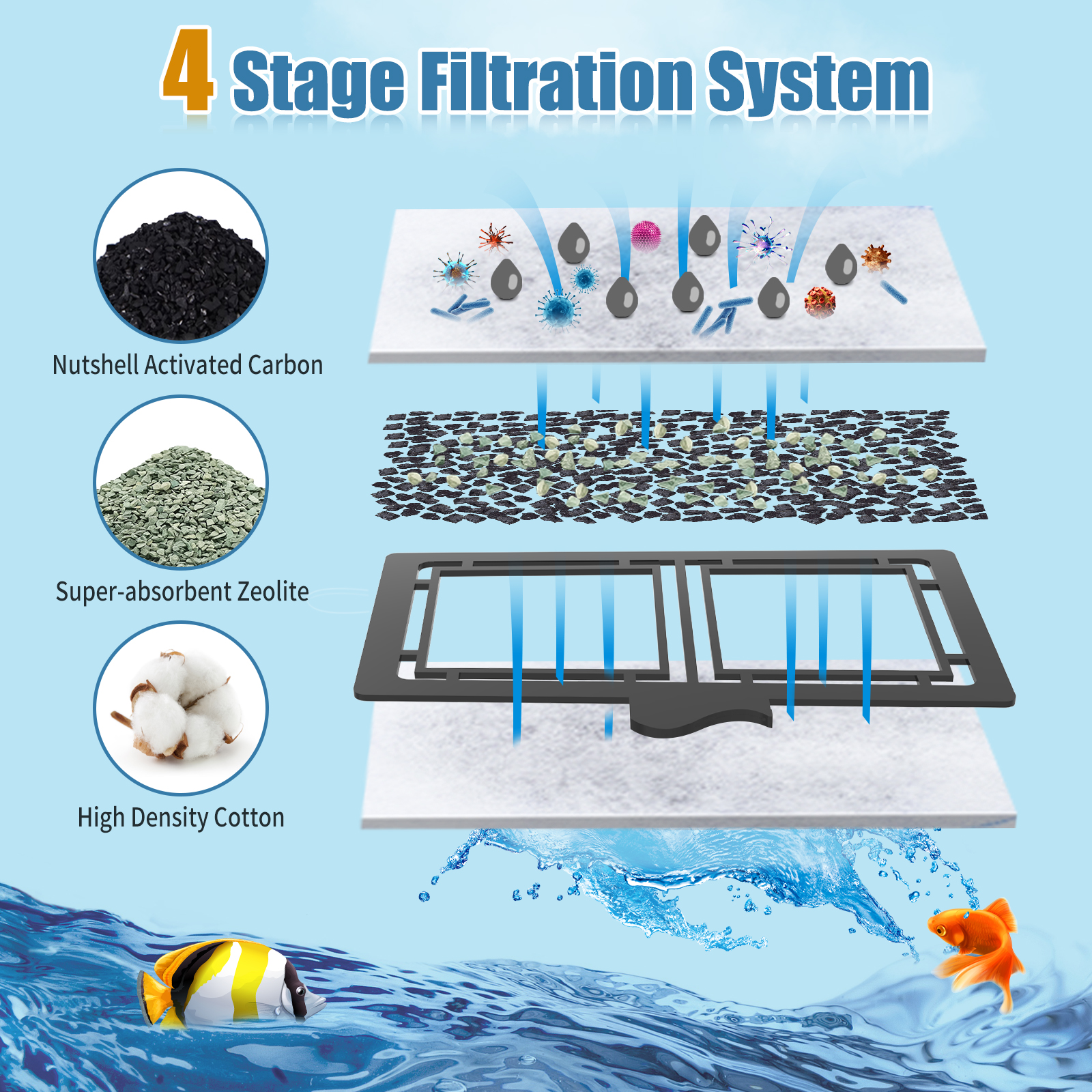 4 Stage Filtration System

Nutshell Activated Carbon

Super-absorbent Zeolite

High Density Cotton