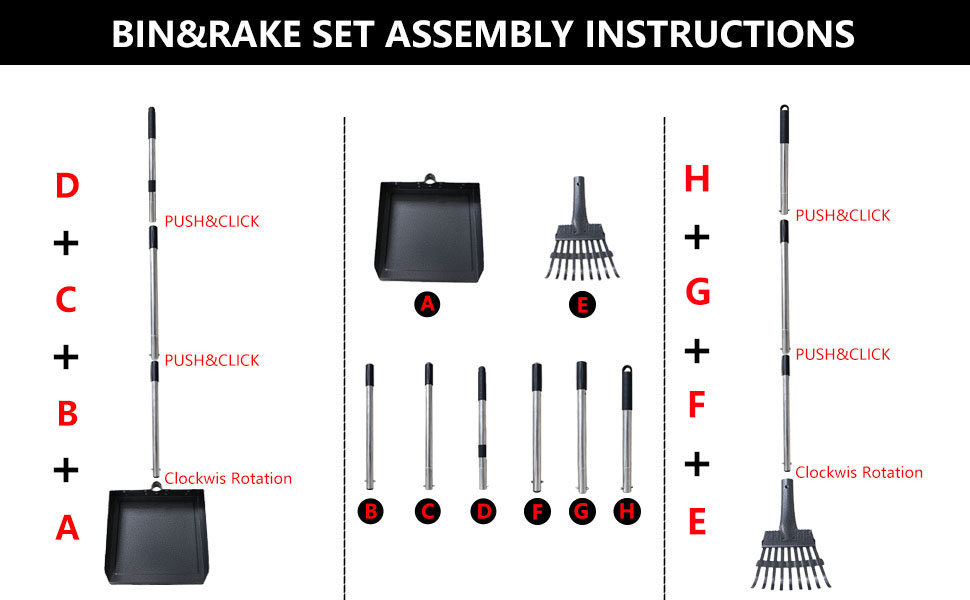 BIN&RAKE SET ASSEMBLY INSTRUCTIONS

D
+
C
+
B
+
A

PUSH&CLICK
PUSH&CLICK
Clockwis Rotation

A
E

B C D F G H

H
+
G
+
F
+
E

PUSH&CLICK
PUSH&CLICK
Clockwis Rotation