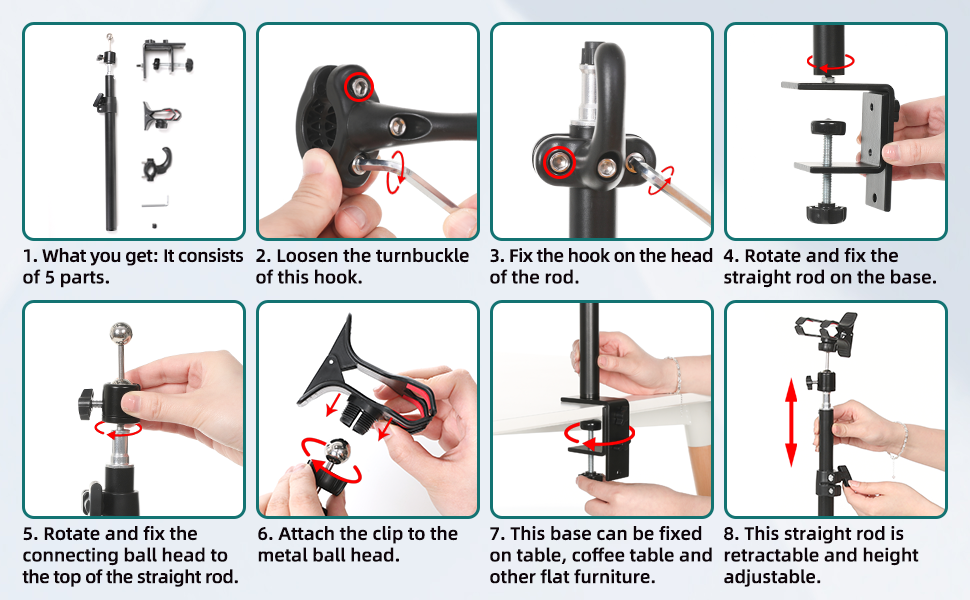 1. What you get: It consists of 5 parts.

2. Loosen the turnbuckle of this hook.

3. Fix the hook on the head of the rod.

4. Rotate and fix the straight rod on the base.

5. Rotate and fix the connecting ball head to the top of the straight rod.

6. Attach the clip to the metal ball head.

7. This base can be fixed on table, coffee table and other flat furniture.

8. This straight rod is retractable and height adjustable.