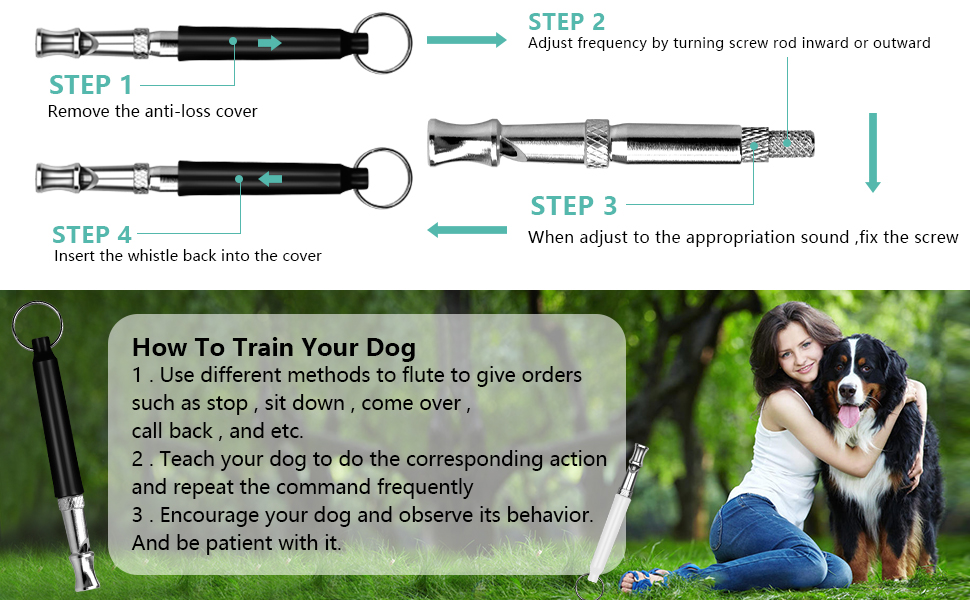 STEP 1
Remove the anti-loss cover

STEP 2
Adjust frequency by turning screw rod inward or outward

STEP 3
When adjust to the appropriation sound ,fix the screw

STEP 4
Insert the whistle back into the cover

How To Train Your Dog
1 . Use different methods to flute to give orders such as stop , sit down , come over , call back , and etc.
2 . Teach your dog to do the corresponding action and repeat the command frequently
3 . Encourage your dog and observe its behavior. And be patient with it.