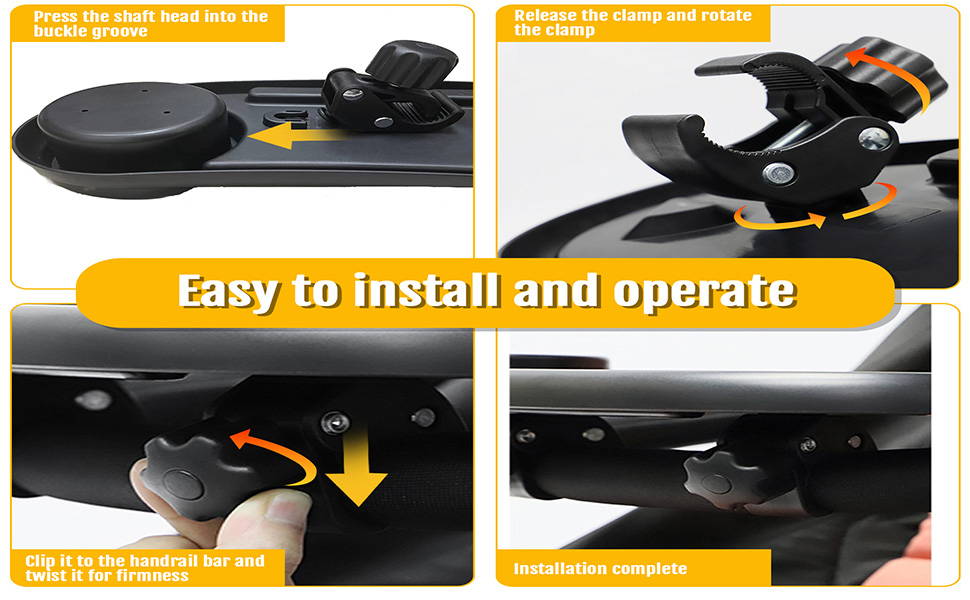 Press the shaft head into the buckle groove

Release the clamp and rotate the clamp

Easy to install and operate

Clip it to the handrail bar and twist it for firmness

Installation complete