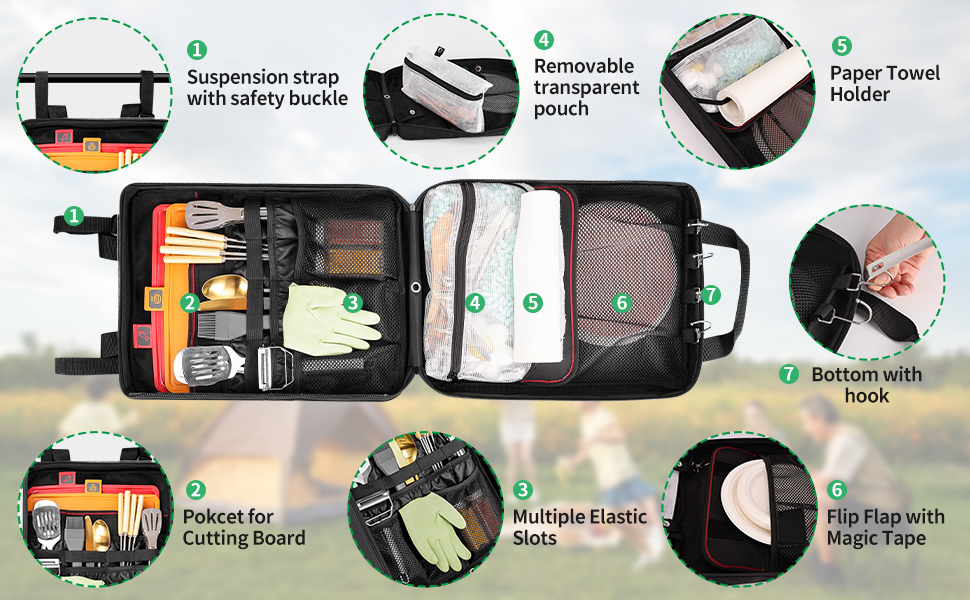 1 Suspension strap with safety buckle

4 Removable transparent pouch

5 Paper Towel Holder

1

2

3

4

5

6

7

7 Bottom with hook

2 Pokcet for Cutting Board

3 Multiple Elastic Slots

6 Flip Flap with Magic Tape