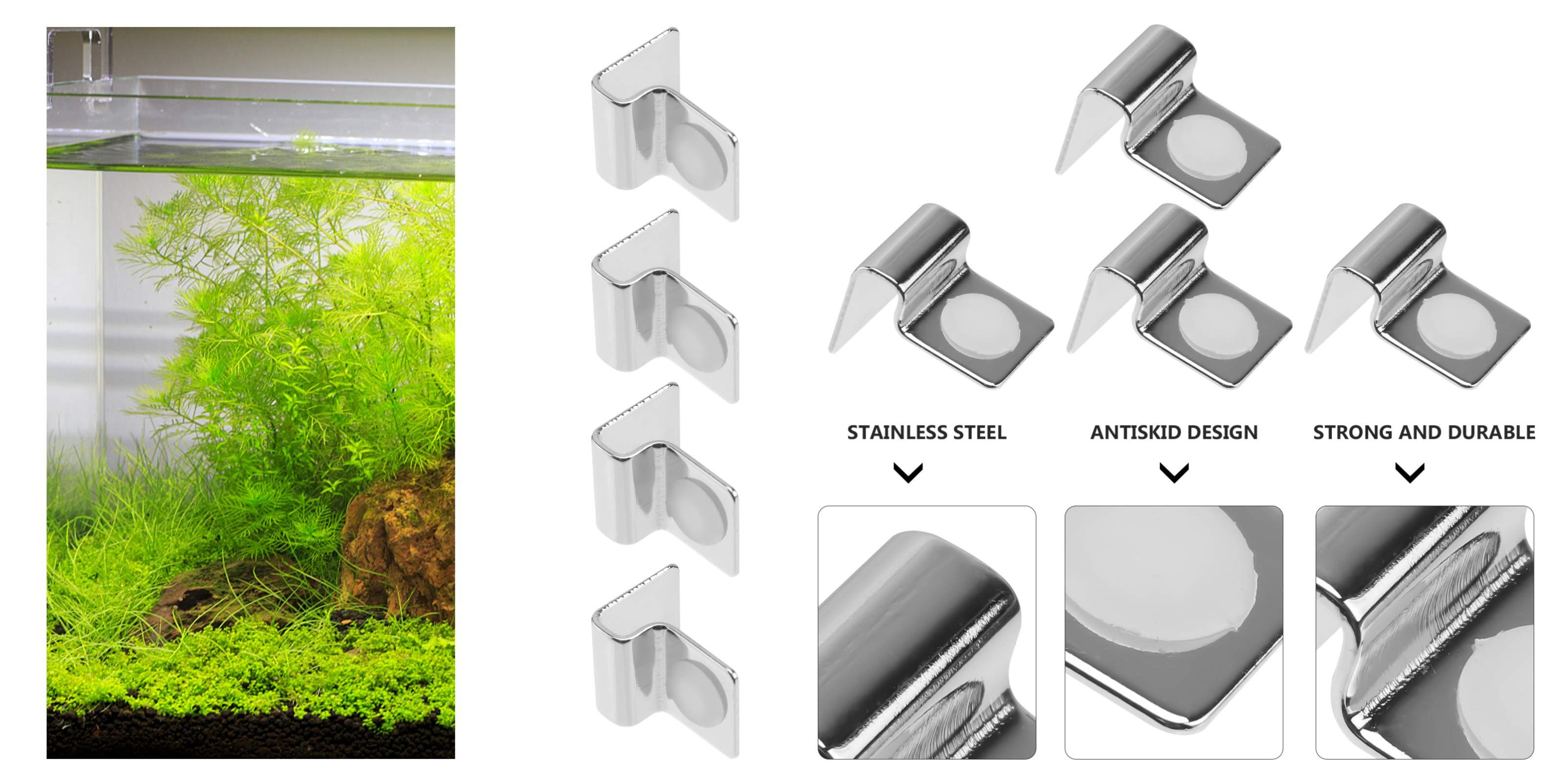 STAINLESS STEEL

ANTISKID DESIGN

STRONG AND DURABLE