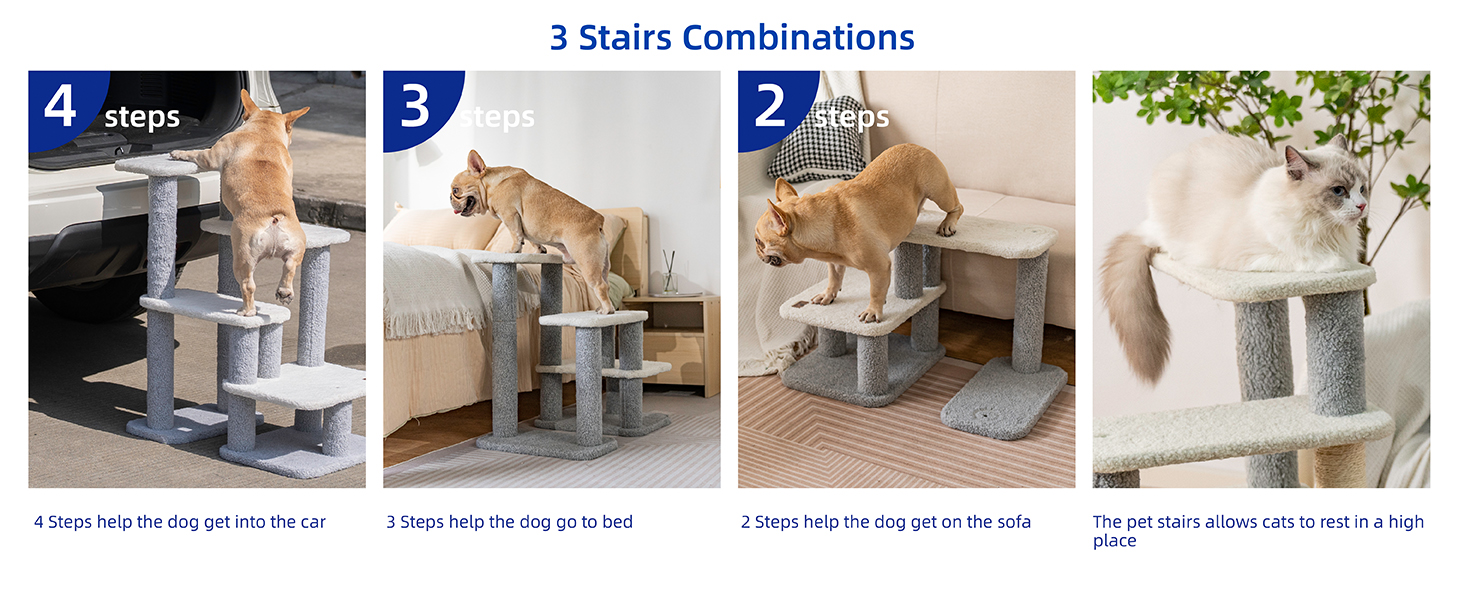 3 Stairs Combinations

4 steps

3 steps

2 steps

4 Steps help the dog get into the car

3 Steps help the dog go to bed

2 Steps help the dog get on the sofa

The pet stairs allows cats to rest in a high place