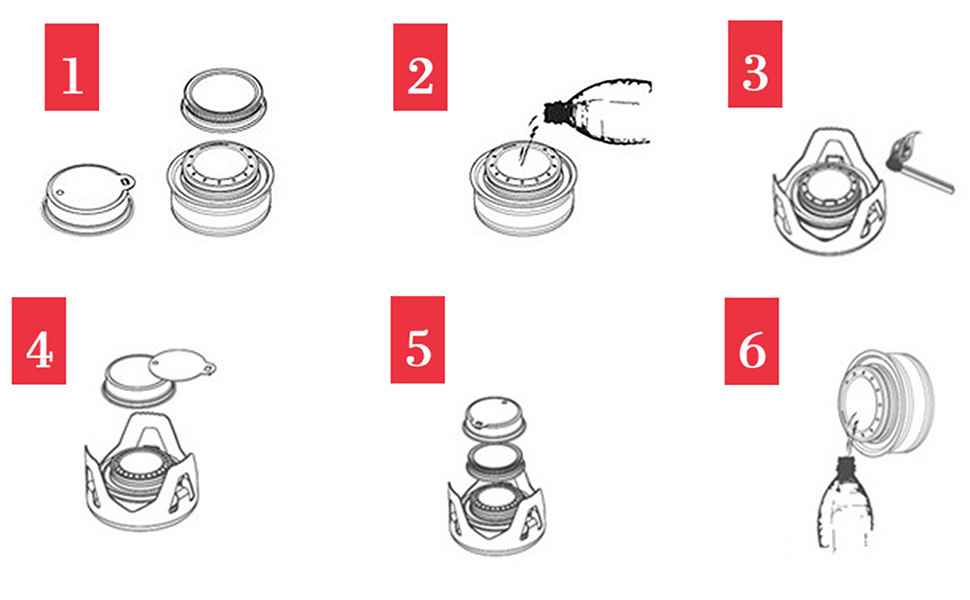 1

2

3

4

5

6