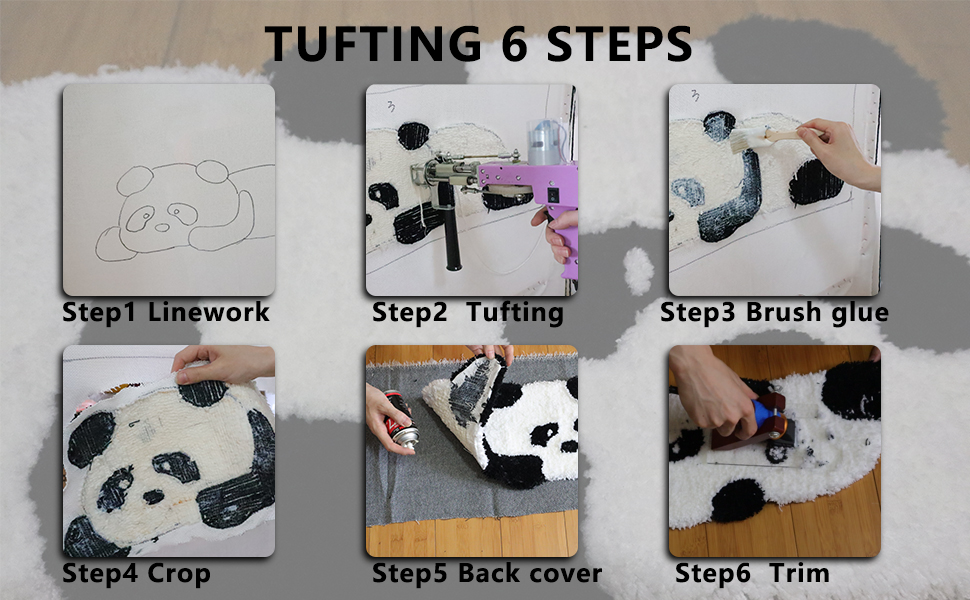 TUFTING 6 STEPS

Step1 Linework

Step2 Tufting

Step3 Brush glue

Step4 Crop

Step5 Back cover

Step6 Trim