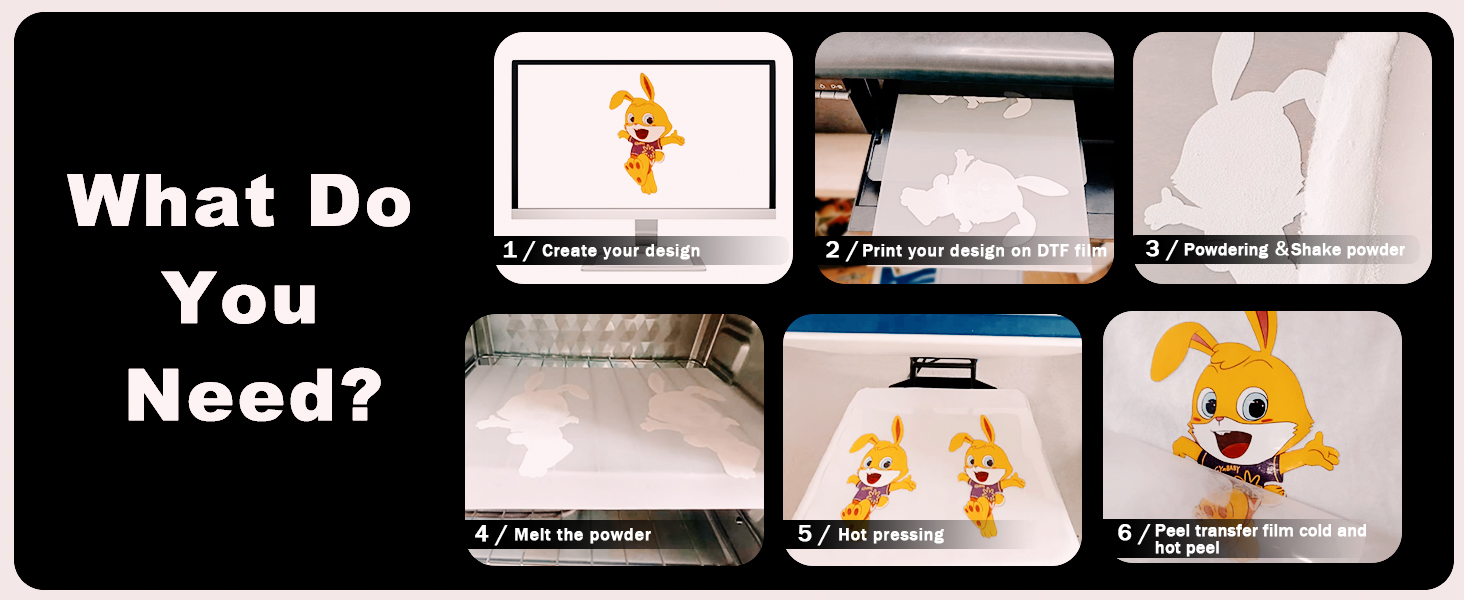 What Do You Need?

1 / Create your design

2 / Print your design on DTF film

3 / Powdering &Shake powder

4 / Melt the powder

5 / Hot pressing

6 / Peel transfer film cold and hot peel