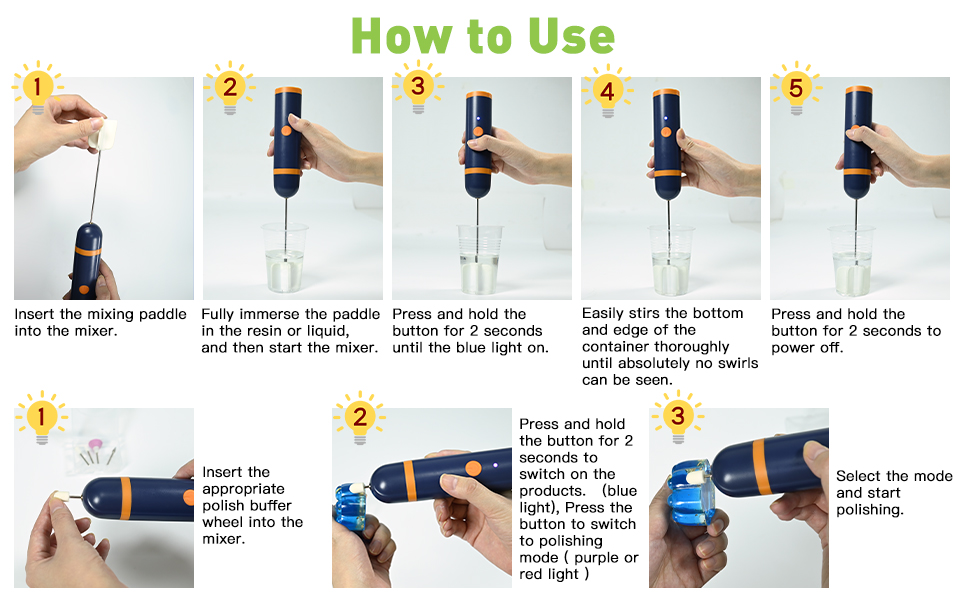 How to Use

1

Insert the mixing paddle into the mixer.

2

Fully immerse the paddle in the resin or liquid, and then start the mixer.

3

Press and hold the button for 2 seconds until the blue light on.

4

Easily stirs the bottom and edge of the container thoroughly until absolutely no swirls can be seen.

5

Press and hold the button for 2 seconds to power off.

1

Insert the appropriate polish buffer wheel into the mixer.

2

Press and hold the button for 2 seconds to switch on the products. (blue light), Press the button to switch to polishing mode ( purple or red light )

3

Select the mode and start polishing.