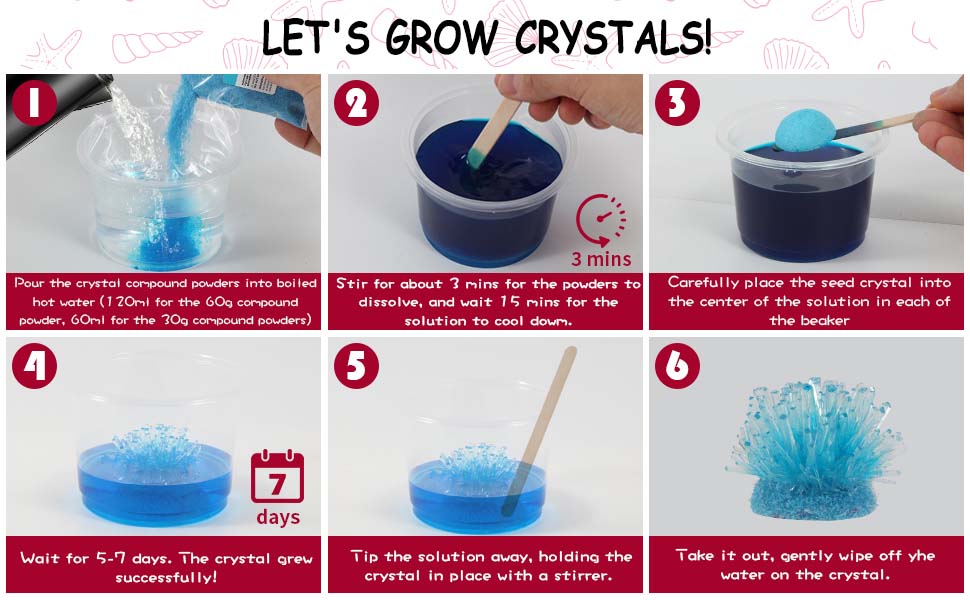 LET'S GROW CRYSTALS!

1

Pour the crystal compound powders into boiled hot water (120ml for the 60g compound powder, 60ml for the 30g compound powders)

2

3 mins

Stir for about 3 mins for the powders to dissolve, and wait 15 mins for the solution to cool down.

3

Carefully place the seed crystal into the center of the solution in each of the beaker

4

7 days

Wait for 5-7 days. The crystal grew successfully!

5

Tip the solution away, holding the crystal in place with a stirrer.

6

Take it out, gently wipe off yhe water on the crystal.