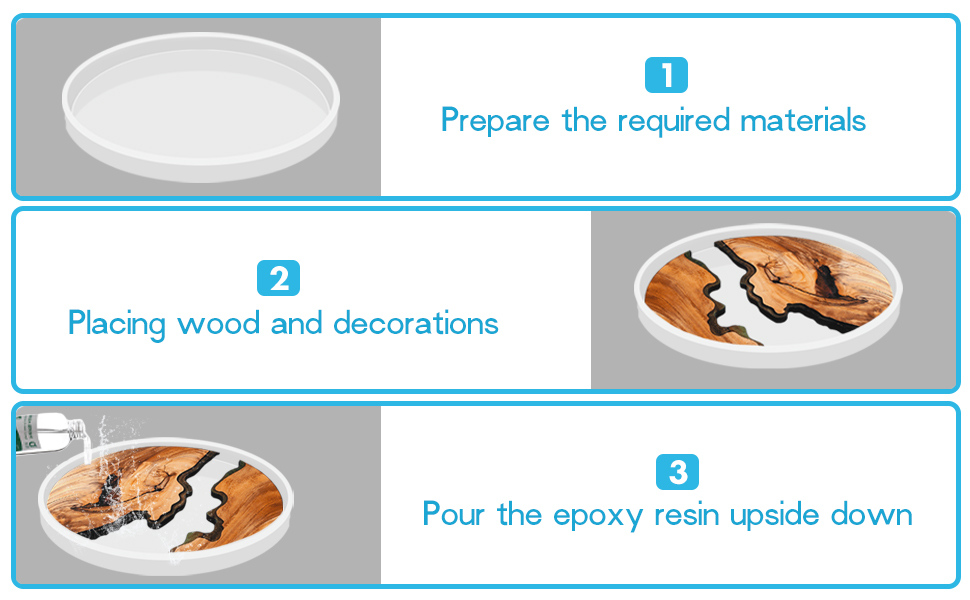 1
Prepare the required materials

2
Placing wood and decorations

3
Pour the epoxy resin upside down