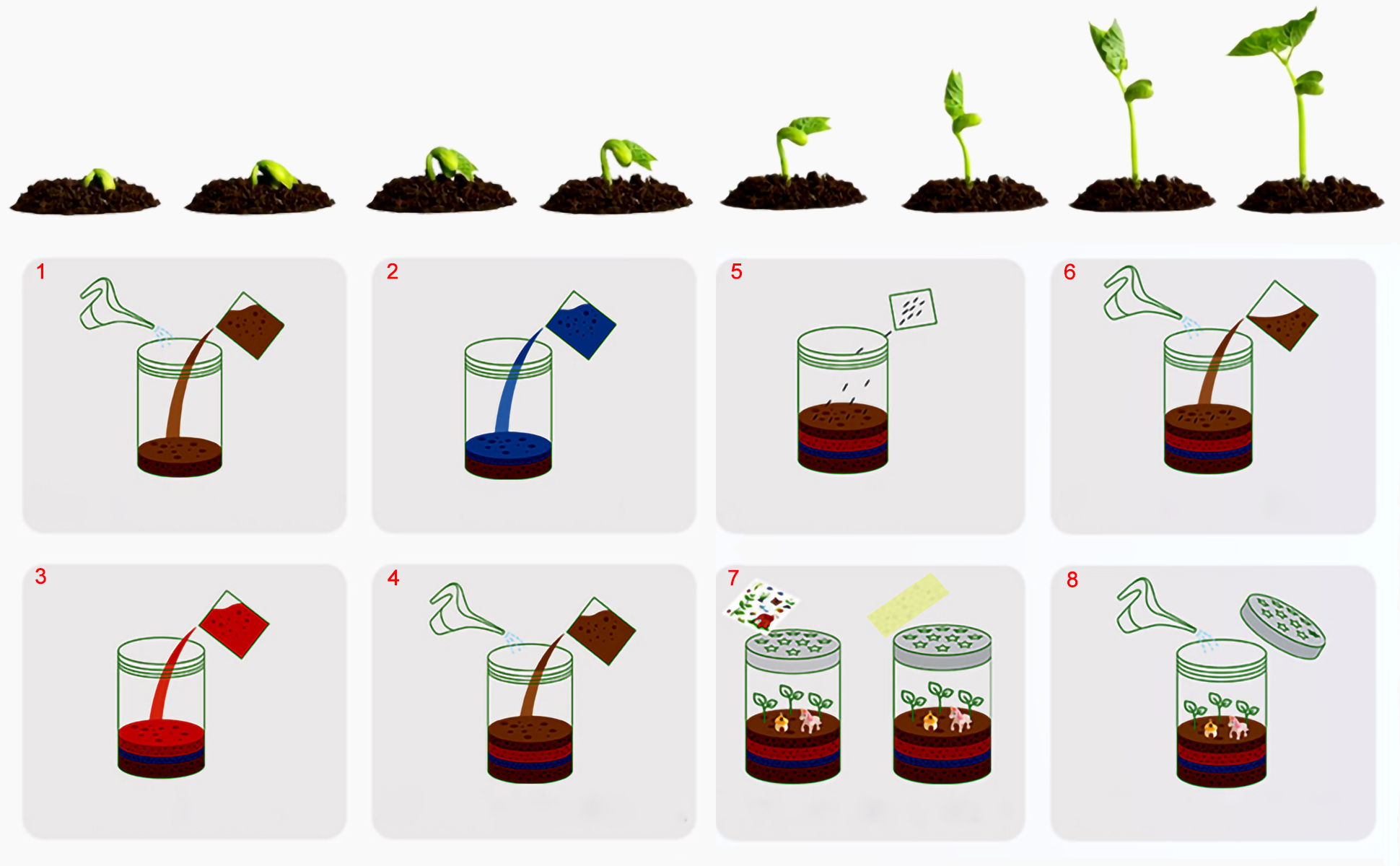 1

2

5

6

3

4

7

8