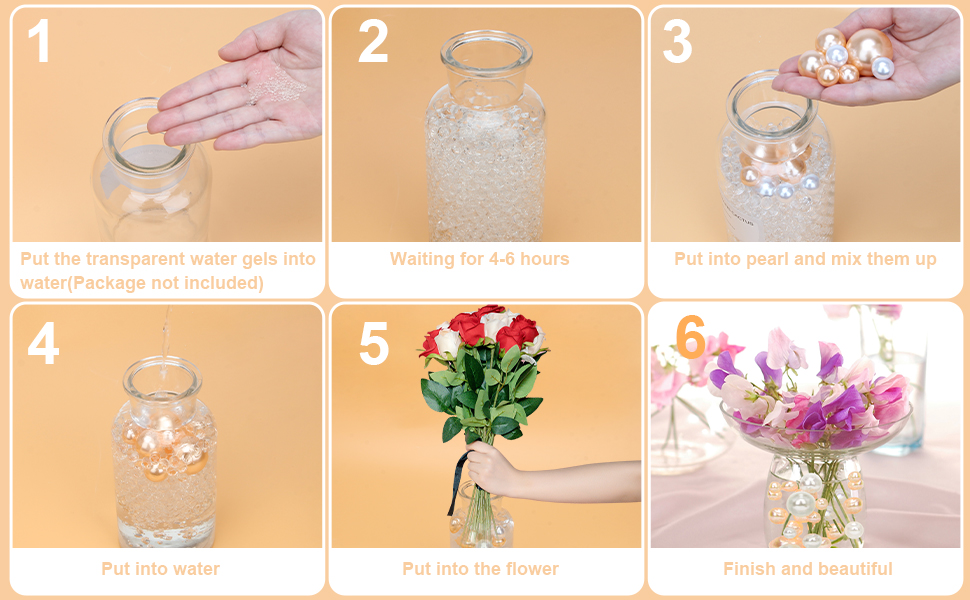 1

Put the transparent water gels into water(Package not included)

2

Waiting for 4-6 hours

3

Put into pearl and mix them up

4

Put into water

5

Put into the flower

6

Finish and beautiful