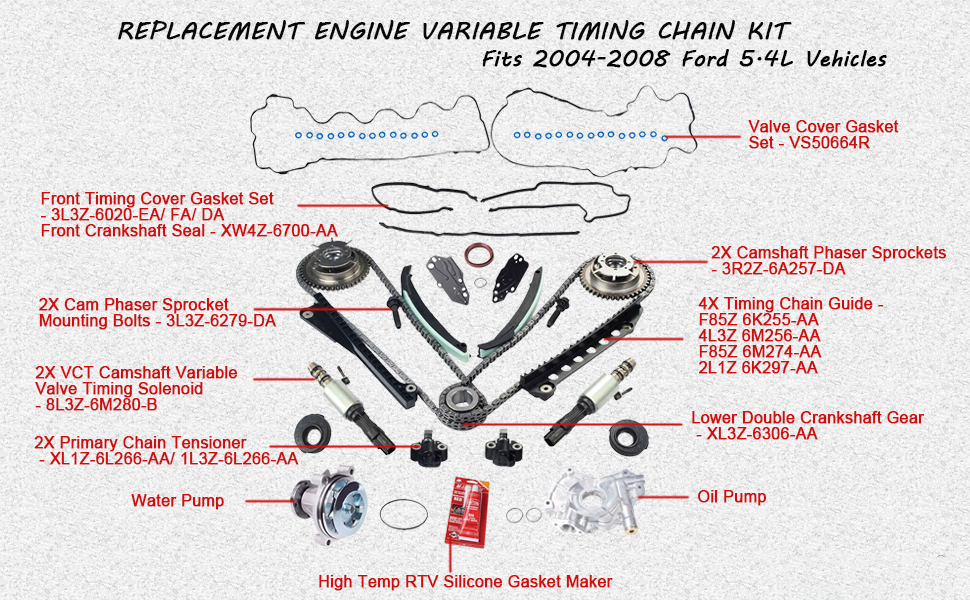 REPLACEMENT ENGINE VARIABLE TIMING CHAIN KIT
Fits 2004-2008 Ford 5.4L Vehicles

Valve Cover Gasket Set - VS50664R

Front Timing Cover Gasket Set - 3L3Z-6020-EA/ FA/ DA
Front Crankshaft Seal - XW4Z-6700-AA

2X Camshaft Phaser Sprockets - 3R2Z-6A257-DA

2X Cam Phaser Sprocket Mounting Bolts - 3L3Z-6279-DA

4X Timing Chain Guide - F85Z 6K255-AA
4L3Z 6M256-AA
F85Z 6M274-AA
2L1Z 6K297-AA

2X VCT Camshaft Variable Valve Timing Solenoid - 8L3Z-6M280-B

Lower Double Crankshaft Gear - XL3Z-6306-AA

2X Primary Chain Tensioner - XL1Z-6L266-AA/ 1L3Z-6L266-AA

Water Pump

Oil Pump

High Temp RTV Silicone Gasket Maker