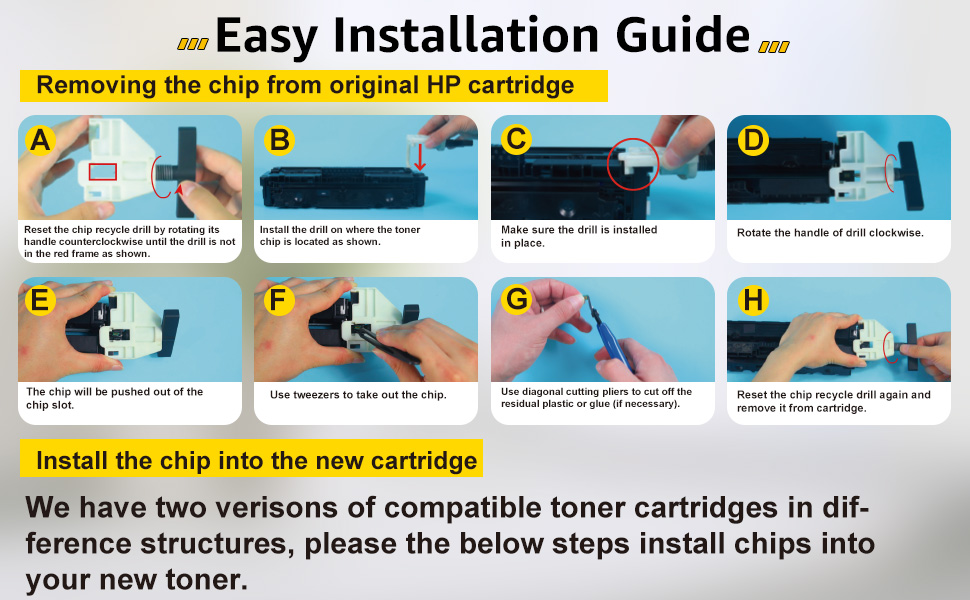 Easy Installation Guide

Removing the chip from original HP cartridge

A
Reset the chip recycle drill by rotating its handle counterclockwise until the drill is not in the red frame as shown.

B
Install the drill on where the toner chip is located as shown.

C
Make sure the drill is installed in place.

D
Rotate the handle of drill clockwise.

E
The chip will be pushed out of the chip slot.

F
Use tweezers to take out the chip.

G
Use diagonal cutting pliers to cut off the residual plastic or glue (if necessary).

H
Reset the chip recycle drill again and remove it from cartridge.

Install the chip into the new cartridge

We have two verisons of compatible toner cartridges in difference structures, please the below steps install chips into your new toner.