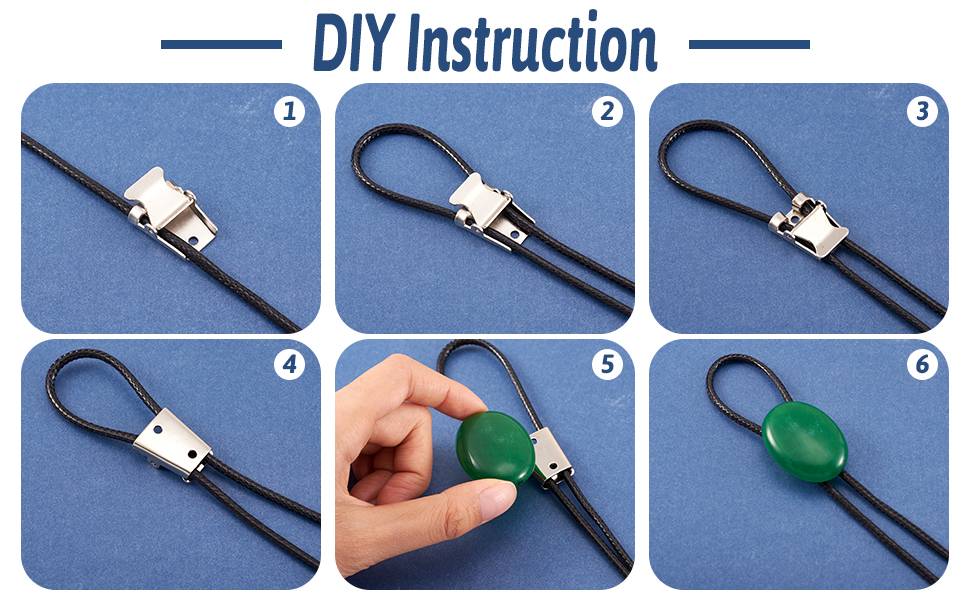 DIY Instruction

1

2

3

4

5

6