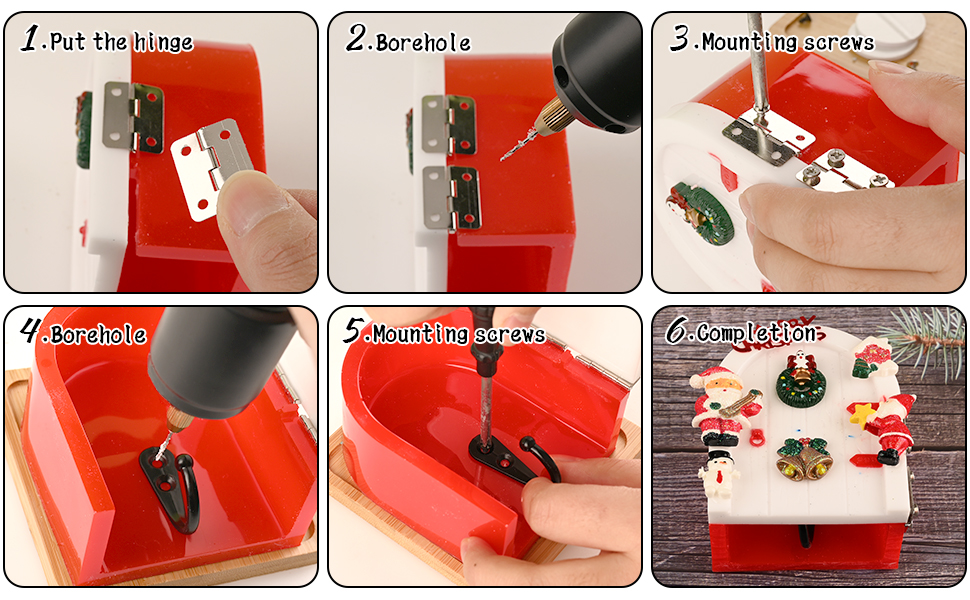 1.Put the hinge

2.Borehole

3.Mounting screws

4.Borehole

5.Mounting screws

6.Completion