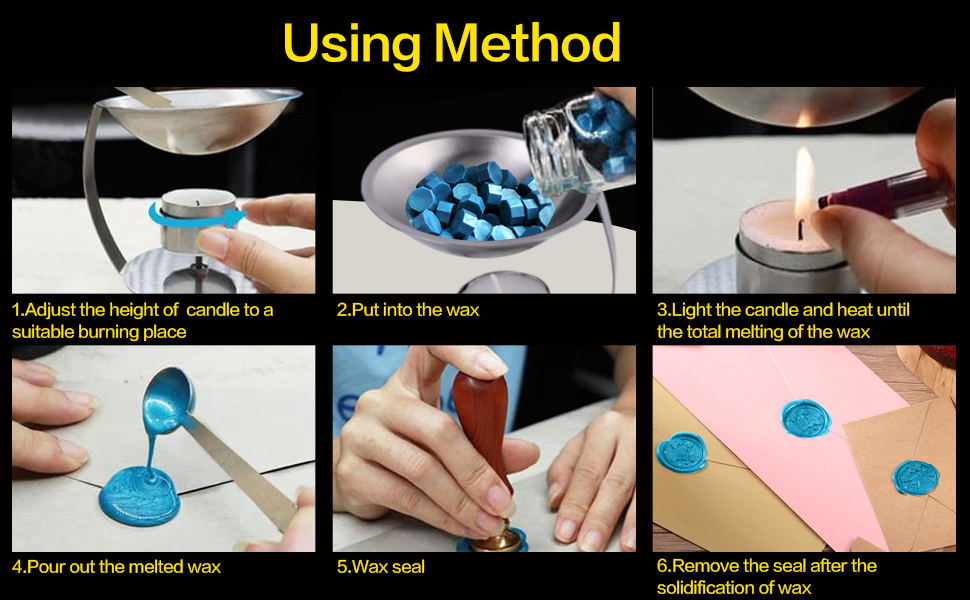 Using Method

1.Adjust the height of candle to a suitable burning place

2.Put into the wax

3.Light the candle and heat until the total melting of the wax

4.Pour out the melted wax

5.Wax seal

6.Remove the seal after the solidification of wax