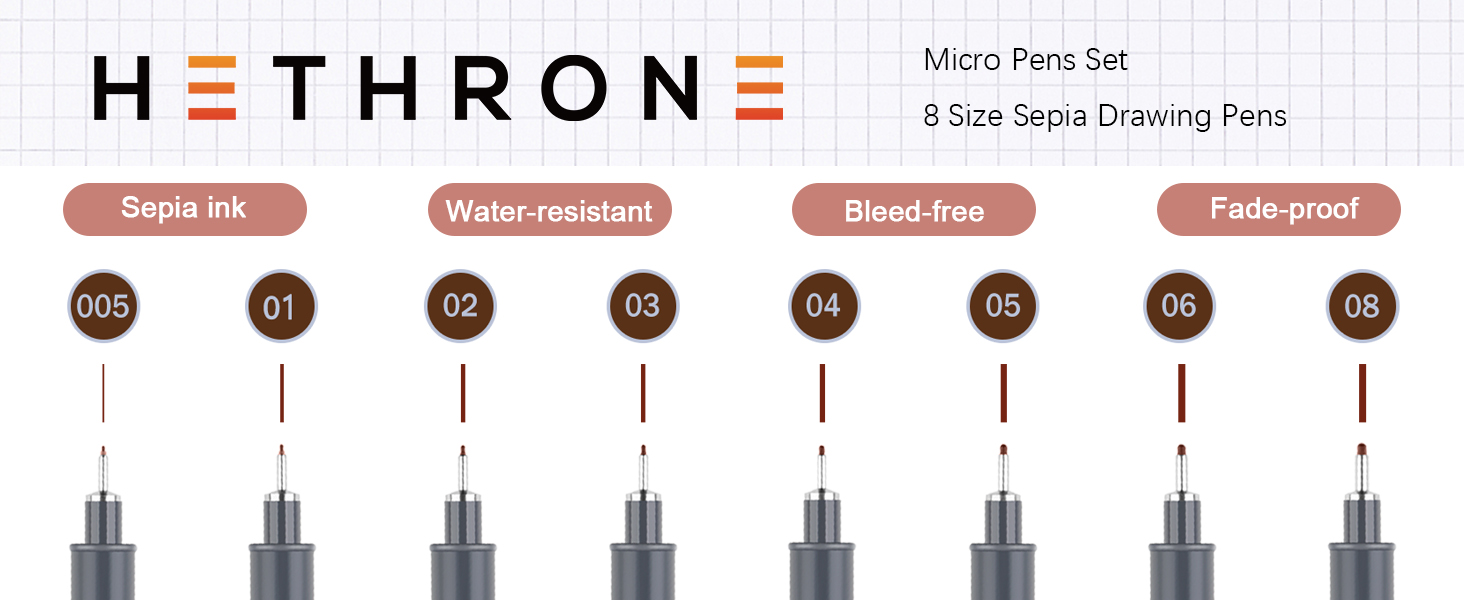 HETHRONE

Micro Pens Set
8 Size Sepia Drawing Pens

Sepia ink
Water-resistant
Bleed-free
Fade-proof

005
01
02
03
04
05
06
08