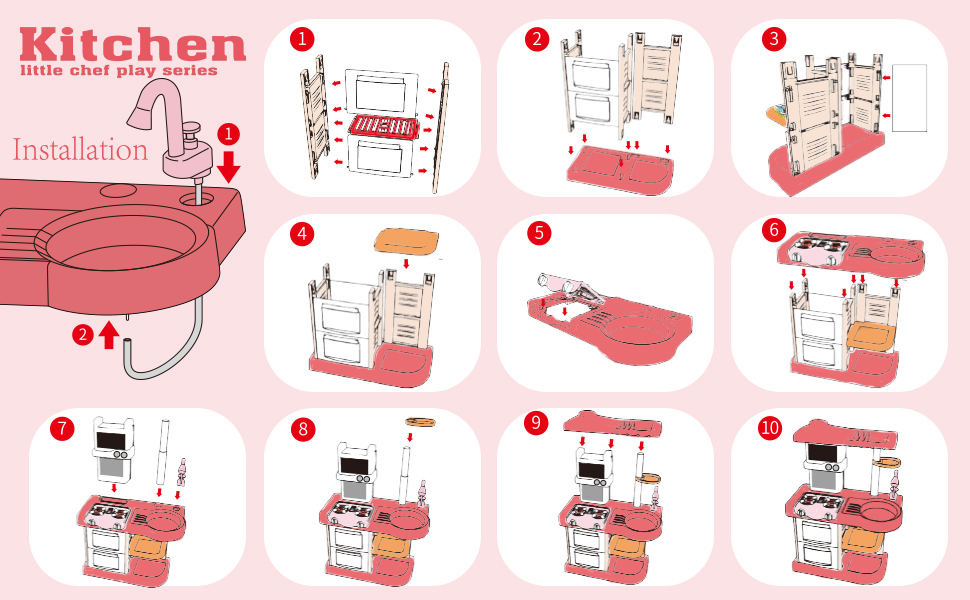 Kitchen
little chef play series

Installation

1

2

1

2

3

4

5

6

7

8

9

10