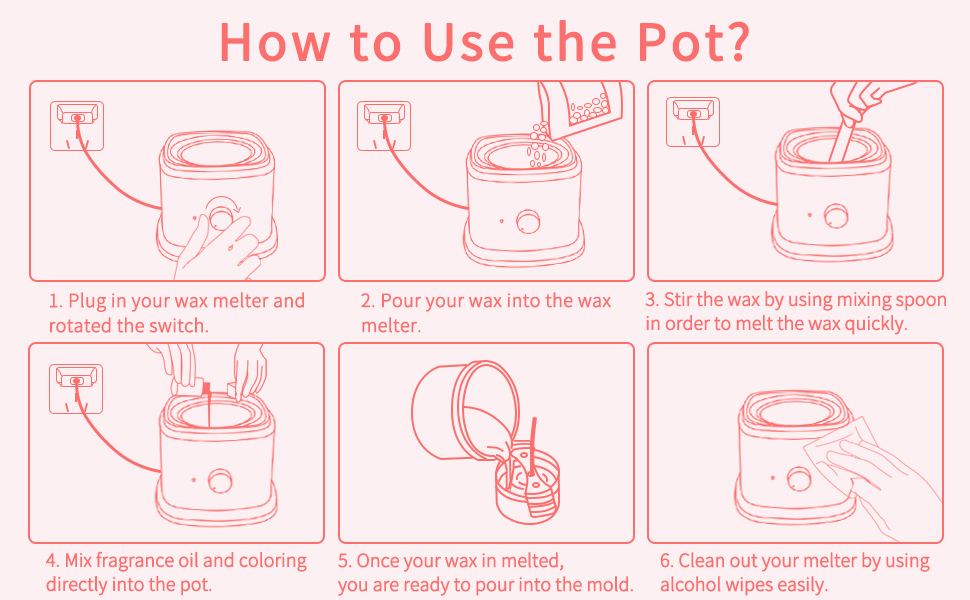 How to Use the Pot?

1. Plug in your wax melter and rotated the switch.

2. Pour your wax into the wax melter.

3. Stir the wax by using mixing spoon in order to melt the wax quickly.

4. Mix fragrance oil and coloring directly into the pot.

5. Once your wax in melted, you are ready to pour into the mold.

6. Clean out your melter by using alcohol wipes easily.