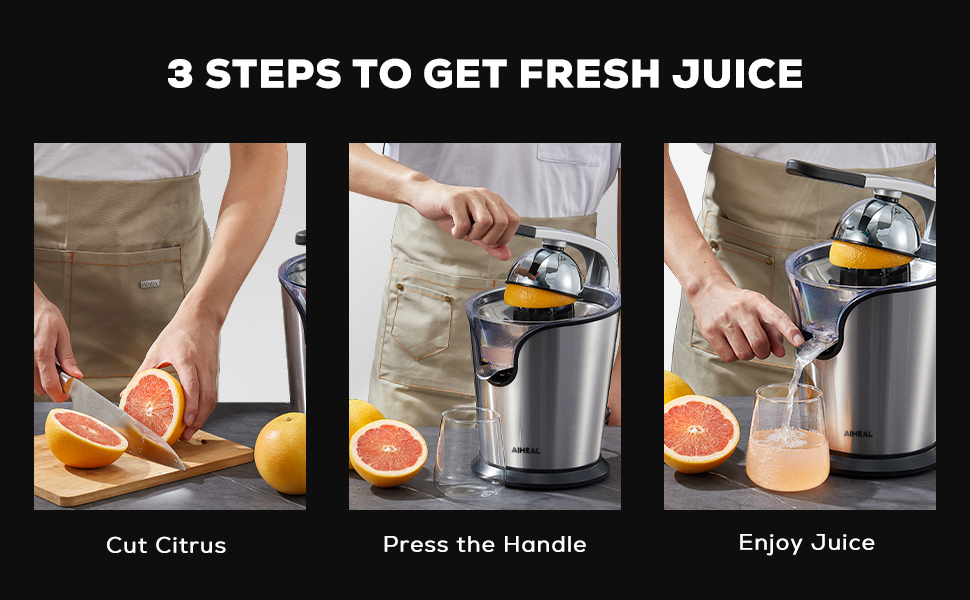 3 STEPS TO GET FRESH JUICE

AIHEAL

AIHEAL

Cut Citrus

Press the Handle

Enjoy Juice