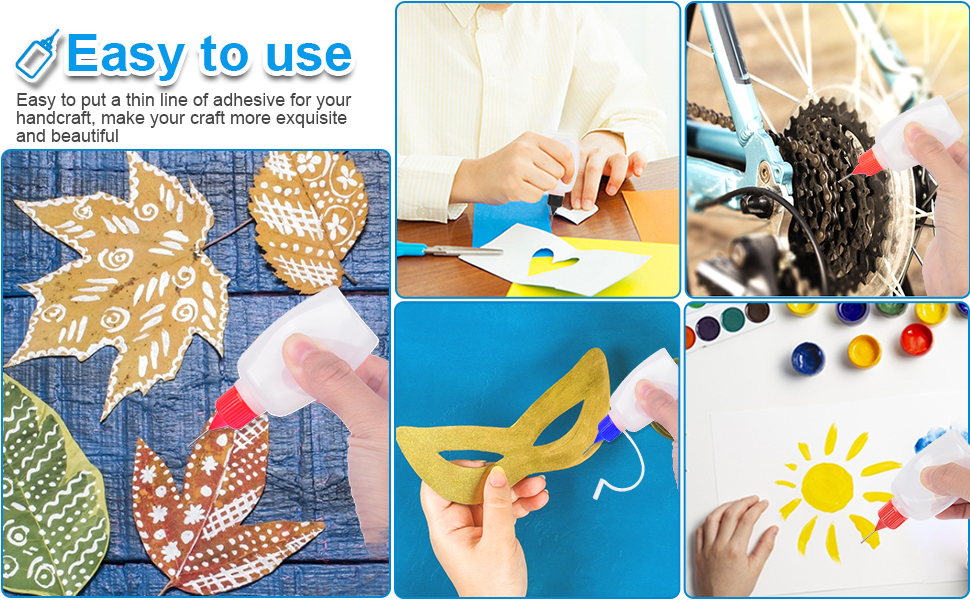 Easy to use

Easy to put a thin line of adhesive for your handcraft, make your craft more exquisite and beautiful