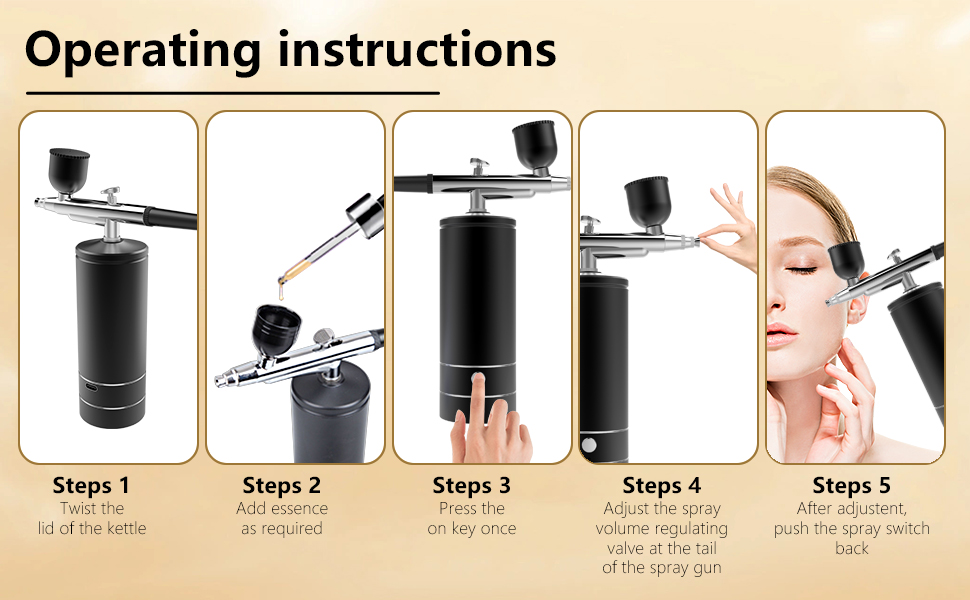 Operating instructions

Steps 1
Twist the lid of the kettle

Steps 2
Add essence as required

Steps 3
Press the on key once

Steps 4
Adjust the spray volume regulating valve at the tail of the spray gun

Steps 5
After adjustent, push the spray switch back