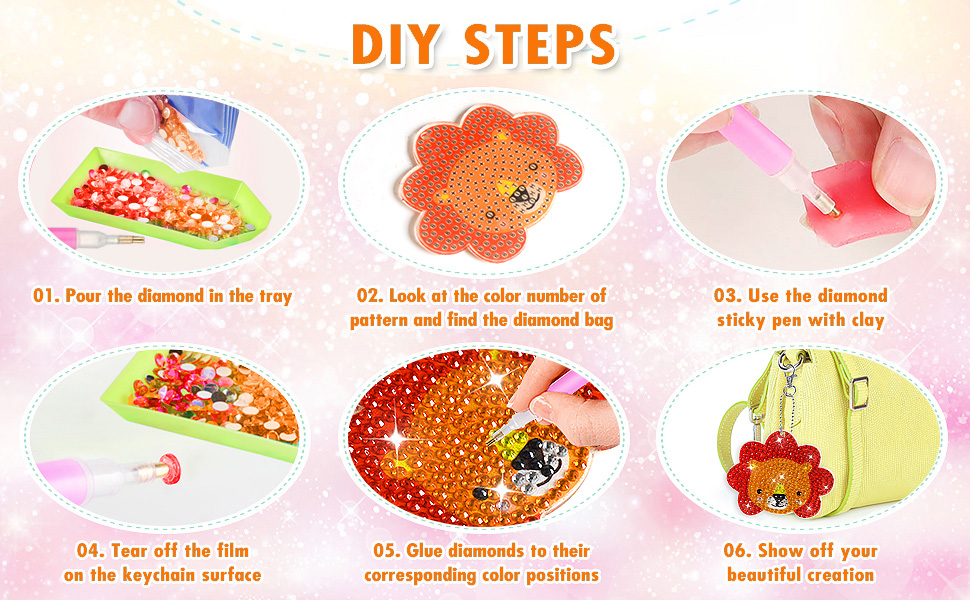 DIY STEPS

01. Pour the diamond in the tray

02. Look at the color number of pattern and find the diamond bag

03. Use the diamond sticky pen with clay

04. Tear off the film on the keychain surface

05. Glue diamonds to their corresponding color positions

06. Show off your beautiful creation