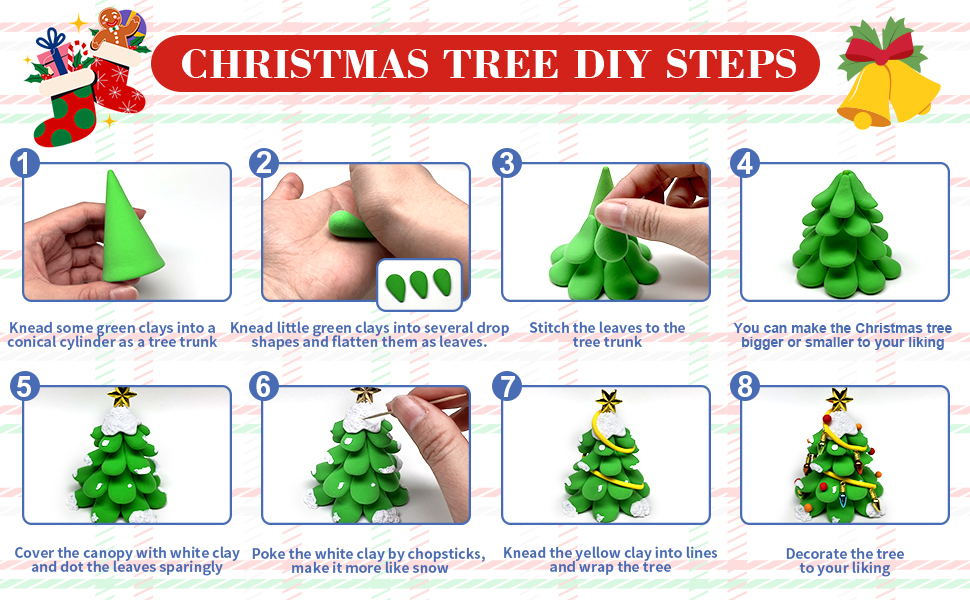 CHRISTMAS TREE DIY STEPS

1
Knead some green clays into a conical cylinder as a tree trunk

2
Knead little green clays into several drop shapes and flatten them as leaves.

3
Stitch the leaves to the tree trunk

4
You can make the Christmas tree bigger or smaller to your liking

5
Cover the canopy with white clay and dot the leaves sparingly

6
Poke the white clay by chopsticks, make it more like snow

7
Knead the yellow clay into lines and wrap the tree

8
Decorate the tree to your liking